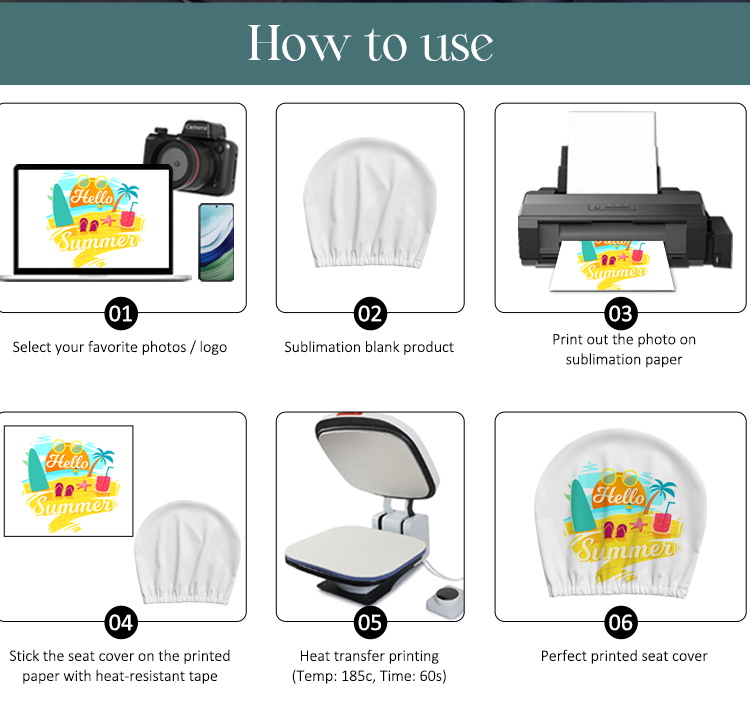 How to use

Camera

Hello

Summer

01

Select your favorite photos / logo

02

Sublimation blank product

Summer

03

Print out the photo on sublimation paper

Hello

Summer

04

Stick the seat cover on the printed paper with heat-resistant tape

05

Heat transfer printing (Temp: 185c, Time: 60s)

Hello

Summer

06

Perfect printed seat cover