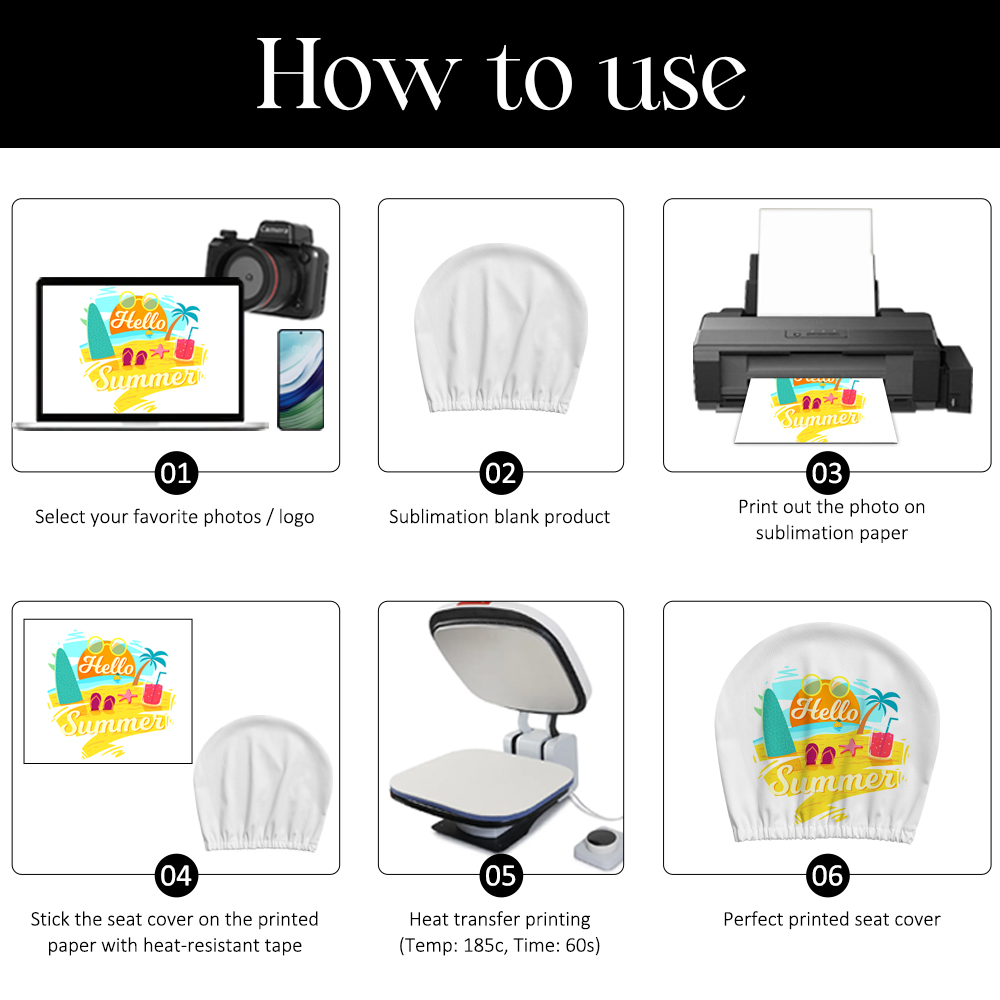 How to use

Camera

Hello Summer

01

Select your favorite photos / logo

02

Sublimation blank product

Hello Summer

03

Print out the photo on sublimation paper

Hello Summer

04

Stick the seat cover on the printed paper with heat-resistant tape

05

Heat transfer printing (Temp: 185c, Time: 60s)

Hello Summer

06

Perfect printed seat cover