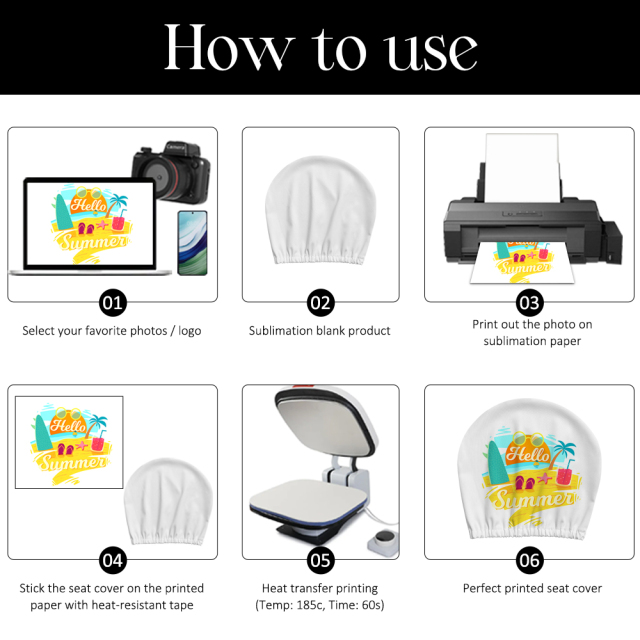 How to use

Camera

Hello Summer

01
Select your favorite photos / logo

02
Sublimation blank product

Hello Summer

03
Print out the photo on sublimation paper

Hello Summer

04
Stick the seat cover on the printed paper with heat-resistant tape

05
Heat transfer printing (Temp: 185c, Time: 60s)

Hello Summer

06
Perfect printed seat cover