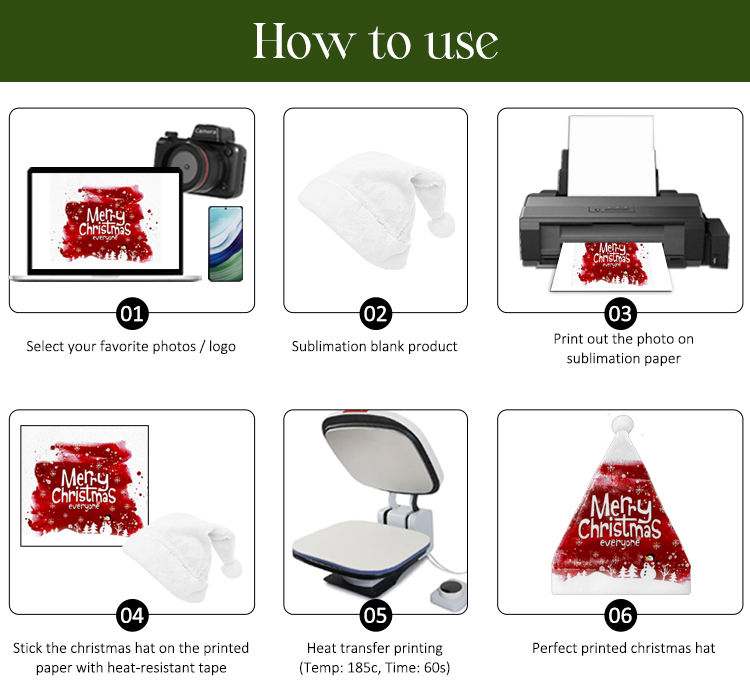 How to use

Camera

Merry Christmas everyone

01

Select your favorite photos / logo

02

Sublimation blank product

Merry Christmas everyone

03

Print out the photo on sublimation paper

Merry Christmas everyone

04

Stick the christmas hat on the printed paper with heat-resistant tape

05

Heat transfer printing (Temp: 185c, Time: 60s)

Merry Christmas everyone

06

Perfect printed christmas hat