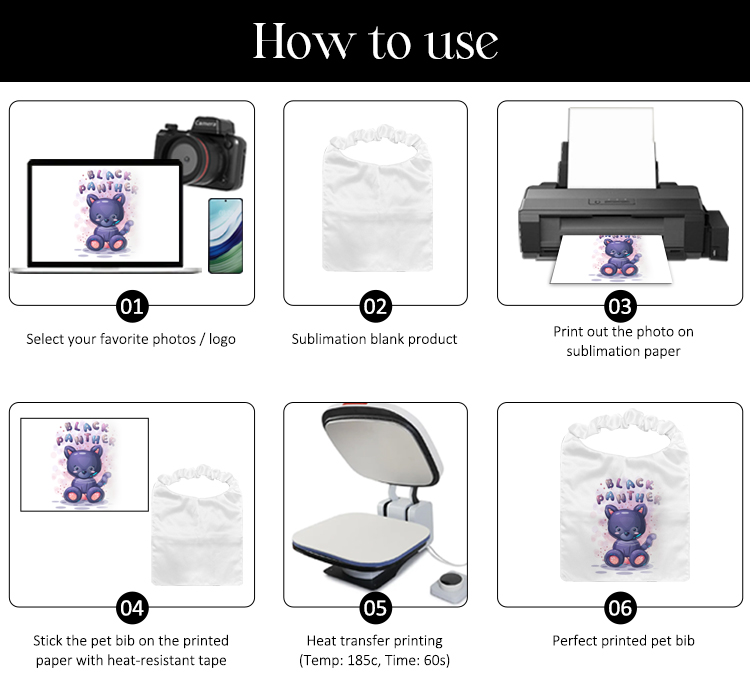 How to use

Camera

BLACK PANTHER

01

Select your favorite photos / logo

02

Sublimation blank product

03

Print out the photo on sublimation paper

BLACK PANTHER

04

Stick the pet bib on the printed paper with heat-resistant tape

05

Heat transfer printing (Temp: 185c, Time: 60s)

BLACK PANTHER

06

Perfect printed pet bib