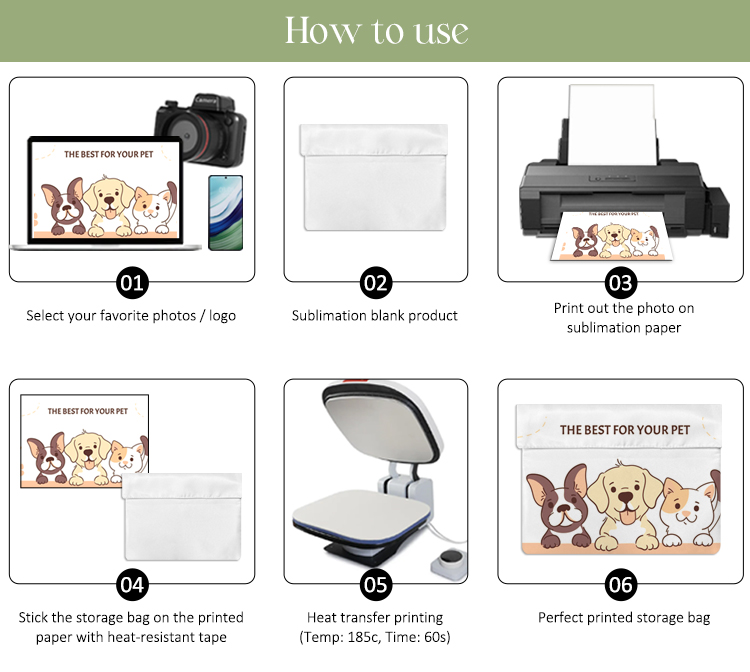 How to use

Camera

THE BEST FOR YOUR PET

01

Select your favorite photos / logo

02

Sublimation blank product

03

Print out the photo on sublimation paper

THE BEST FOR YOUR PET

04

Stick the storage bag on the printed paper with heat-resistant tape

05

Heat transfer printing (Temp: 185c, Time: 60s)

THE BEST FOR YOUR PET

06

Perfect printed storage bag