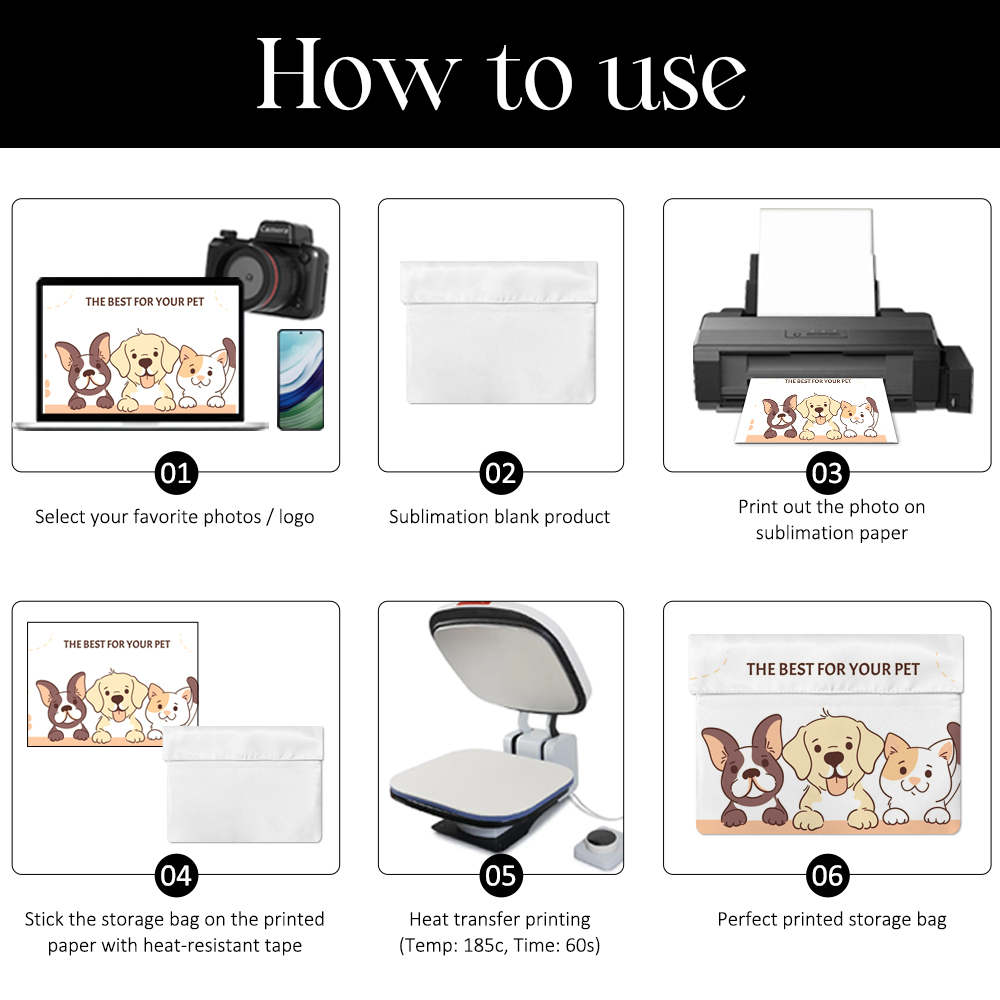 How to use

Camera

THE BEST FOR YOUR PET

01

Select your favorite photos / logo

02

Sublimation blank product

THE BEST FOR YOUR PET

03

Print out the photo on sublimation paper

THE BEST FOR YOUR PET

04

Stick the storage bag on the printed paper with heat-resistant tape

05

Heat transfer printing (Temp: 185c, Time: 60s)

THE BEST FOR YOUR PET

06

Perfect printed storage bag