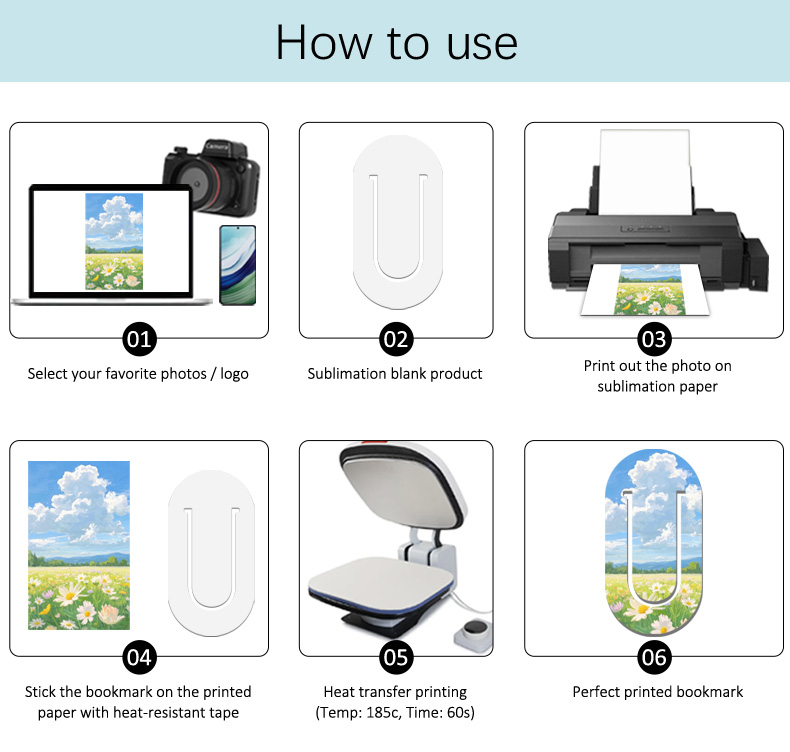 How to use

Camera

01
Select your favorite photos / logo

02
Sublimation blank product

03
Print out the photo on sublimation paper

04
Stick the bookmark on the printed paper with heat-resistant tape

05
Heat transfer printing (Temp: 185c, Time: 60s)

06
Perfect printed bookmark