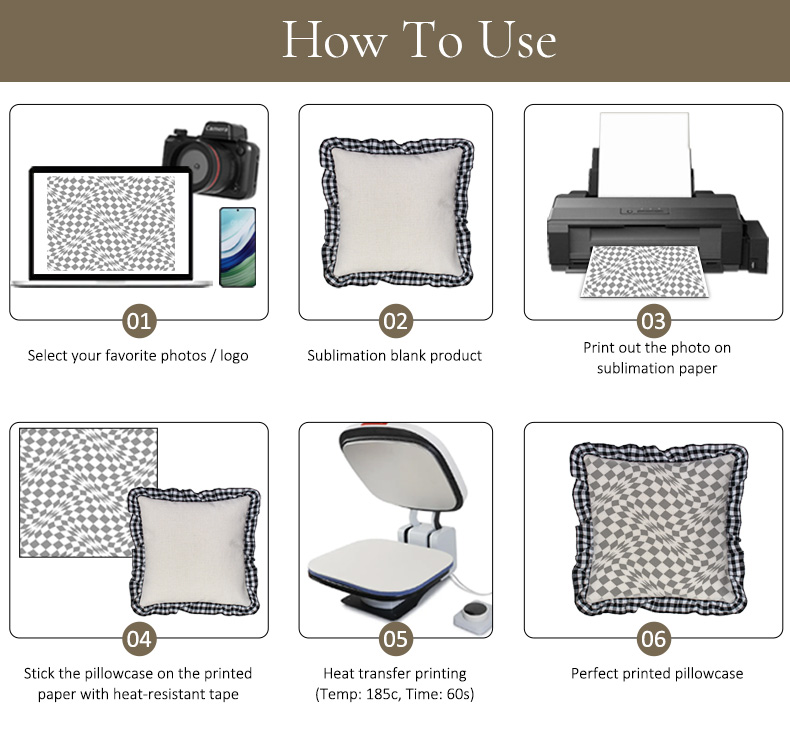 How To Use

Camera

01
Select your favorite photos / logo

02
Sublimation blank product

03
Print out the photo on sublimation paper

04
Stick the pillowcase on the printed paper with heat-resistant tape

05
Heat transfer printing (Temp: 185c, Time: 60s)

06
Perfect printed pillowcase