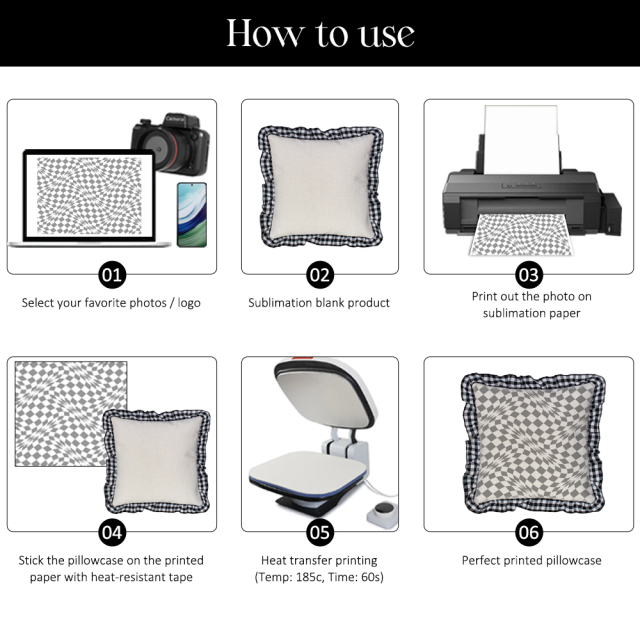 How to use

Camera

01
Select your favorite photos / logo

02
Sublimation blank product

03
Print out the photo on sublimation paper

04
Stick the pillowcase on the printed paper with heat-resistant tape

05
Heat transfer printing (Temp: 185c, Time: 60s)

06
Perfect printed pillowcase