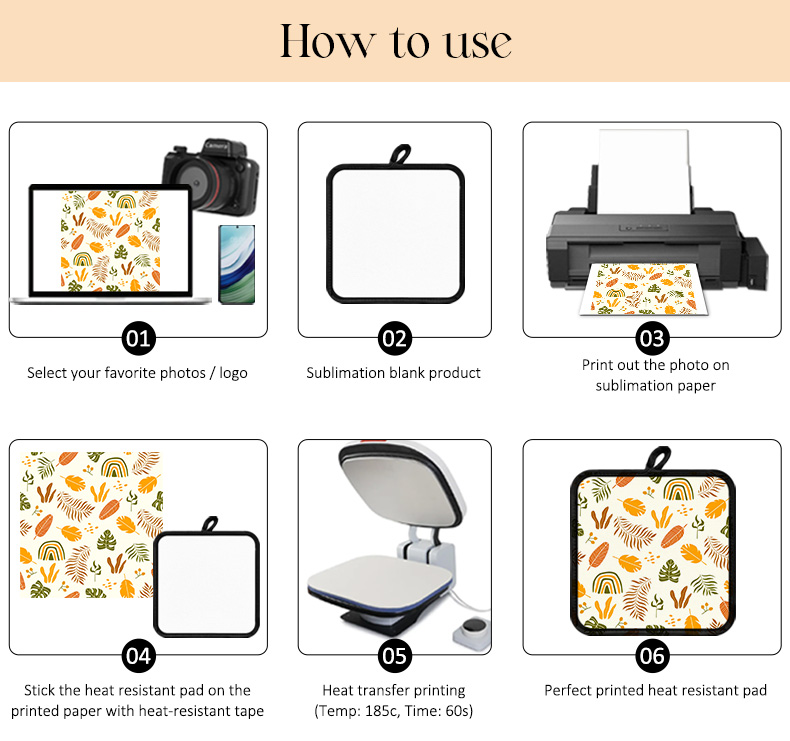 How to use

Camera

01
Select your favorite photos / logo

02
Sublimation blank product

03
Print out the photo on sublimation paper

04
Stick the heat resistant pad on the printed paper with heat-resistant tape

05
Heat transfer printing (Temp: 185c, Time: 60s)

06
Perfect printed heat resistant pad