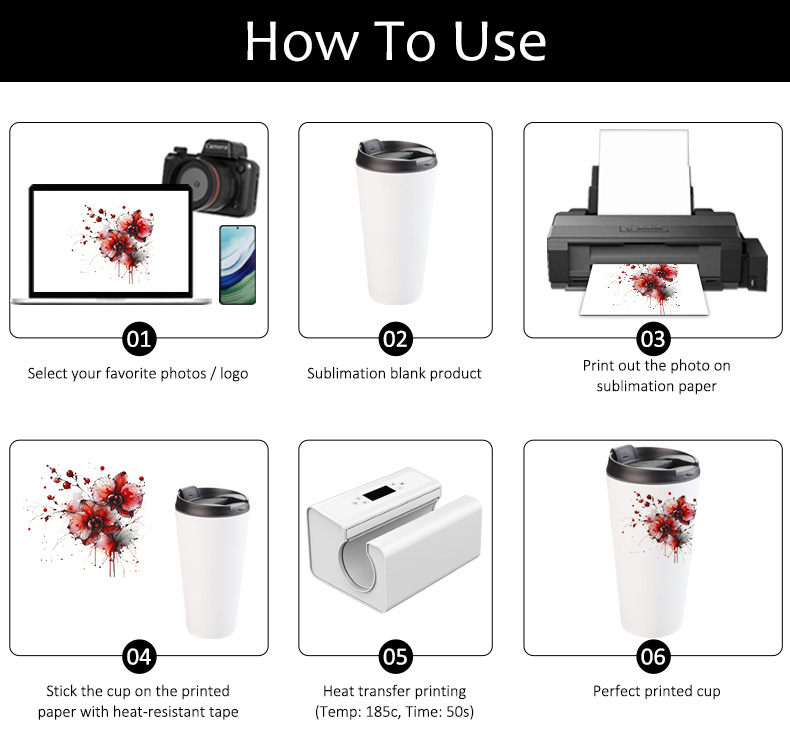 How To Use

Camera

01
Select your favorite photos / logo

02
Sublimation blank product

03
Print out the photo on sublimation paper

04
Stick the cup on the printed paper with heat-resistant tape

05
Heat transfer printing (Temp: 185c, Time: 50s)

06
Perfect printed cup