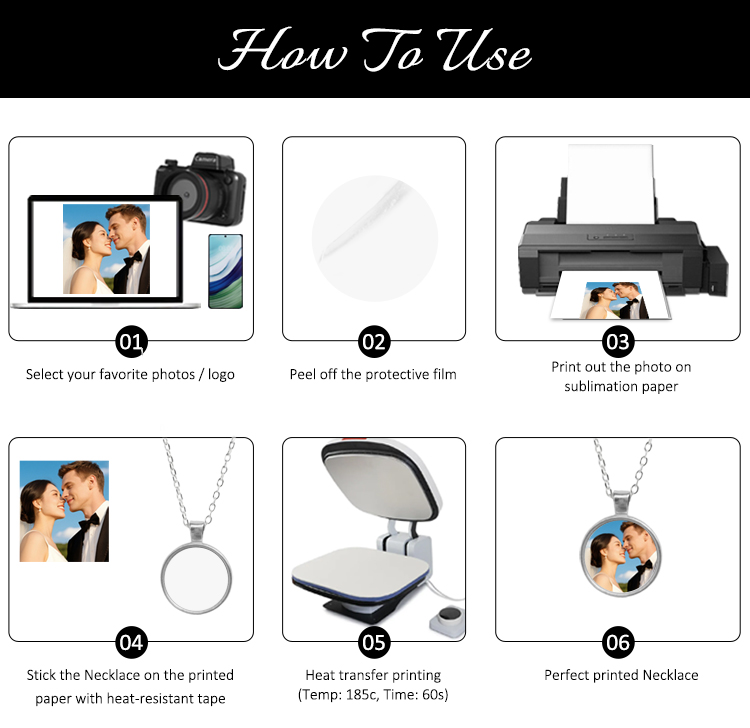 How To Use

Camera

01
Select your favorite photos / logo

02
Peel off the protective film

03
Print out the photo on sublimation paper

04
Stick the Necklace on the printed paper with heat-resistant tape

05
Heat transfer printing (Temp: 185c, Time: 60s)

06
Perfect printed Necklace