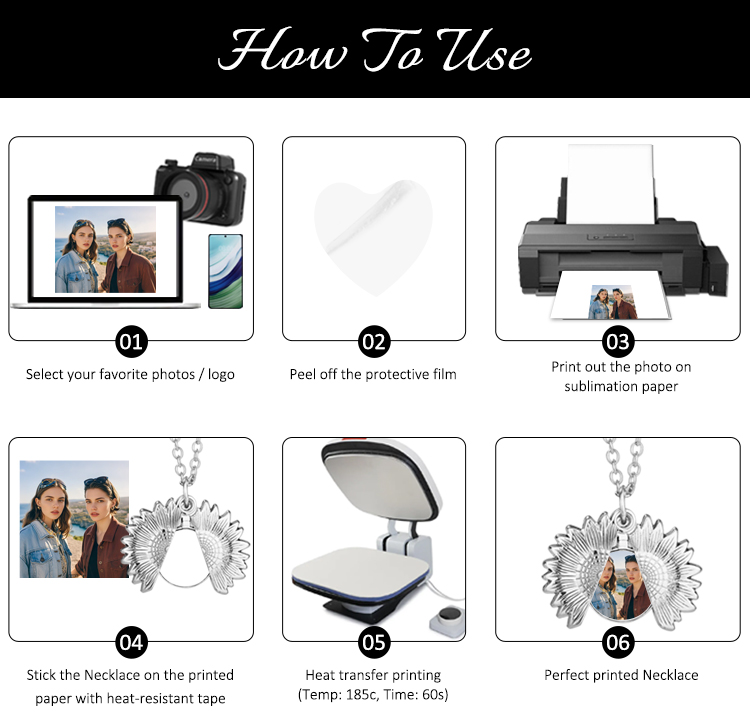 How To Use

Camera

01
Select your favorite photos / logo

02
Peel off the protective film

03
Print out the photo on sublimation paper

04
Stick the Necklace on the printed paper with heat-resistant tape

05
Heat transfer printing (Temp: 185c, Time: 60s)

06
Perfect printed Necklace