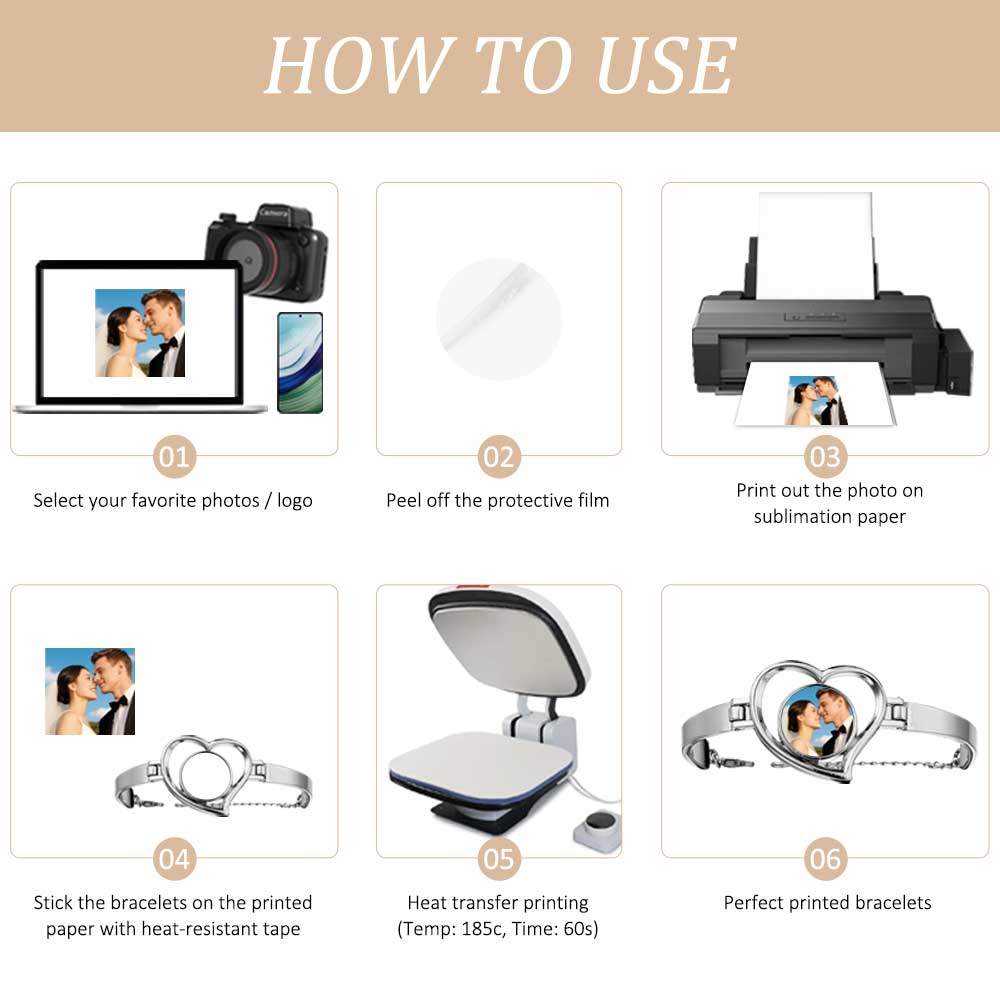 HOW TO USE

Camera

01
Select your favorite photos / logo

02
Peel off the protective film

03
Print out the photo on sublimation paper

04
Stick the bracelets on the printed paper with heat-resistant tape

05
Heat transfer printing (Temp: 185c, Time: 60s)

06
Perfect printed bracelets