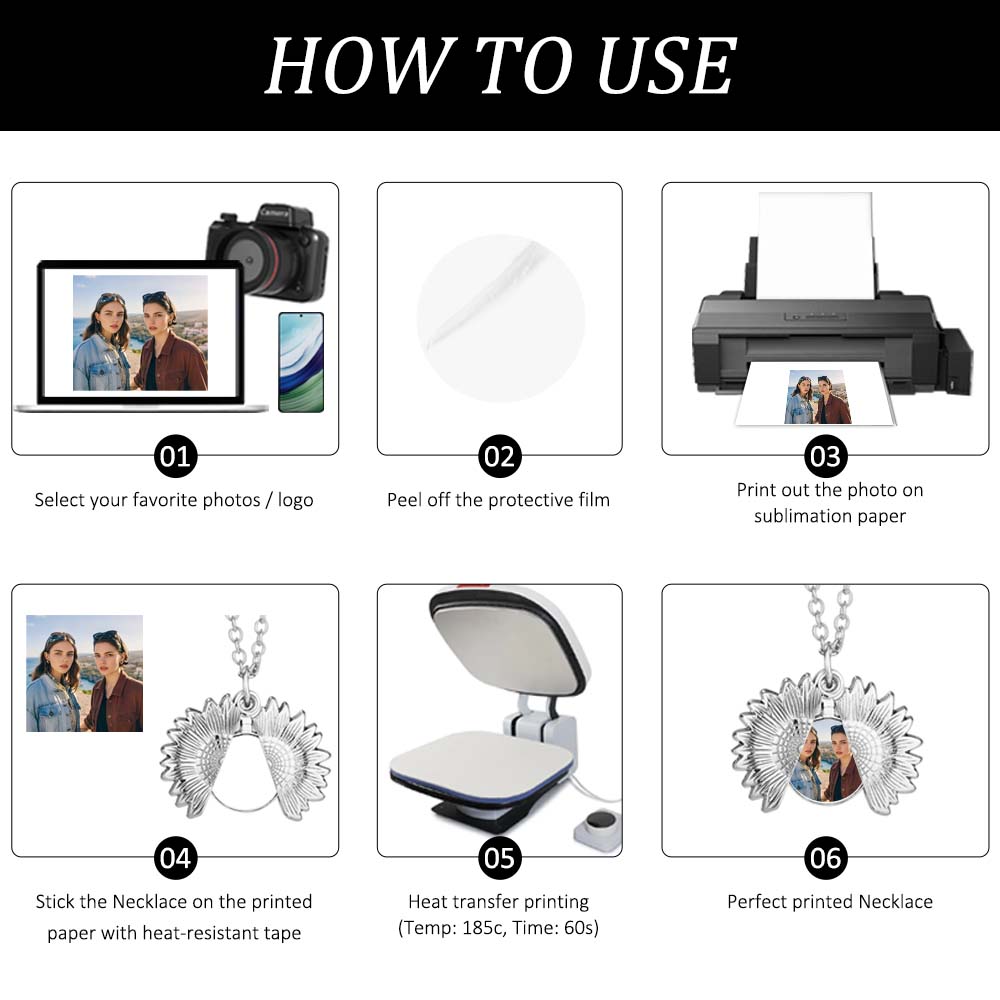 HOW TO USE

Camera

01
Select your favorite photos / logo

02
Peel off the protective film

03
Print out the photo on sublimation paper

04
Stick the Necklace on the printed paper with heat-resistant tape

05
Heat transfer printing (Temp: 185c, Time: 60s)

06
Perfect printed Necklace