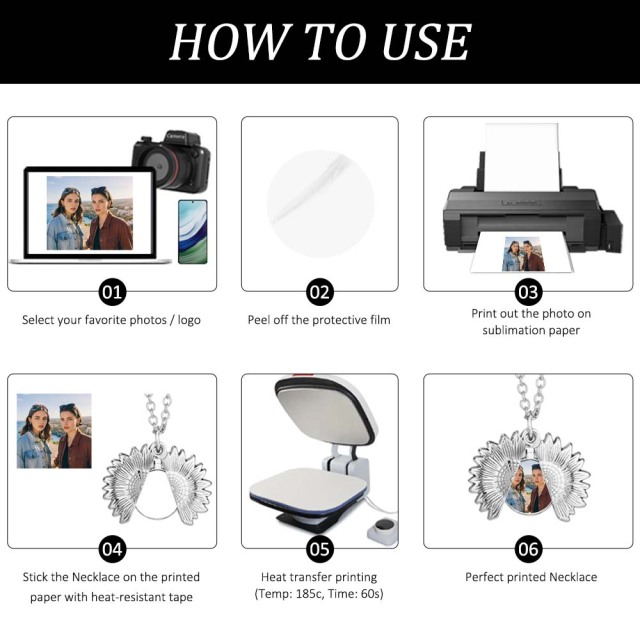 HOW TO USE

Camera

01
Select your favorite photos / logo

02
Peel off the protective film

03
Print out the photo on sublimation paper

04
Stick the Necklace on the printed paper with heat-resistant tape

05
Heat transfer printing (Temp: 185c, Time: 60s)

06
Perfect printed Necklace