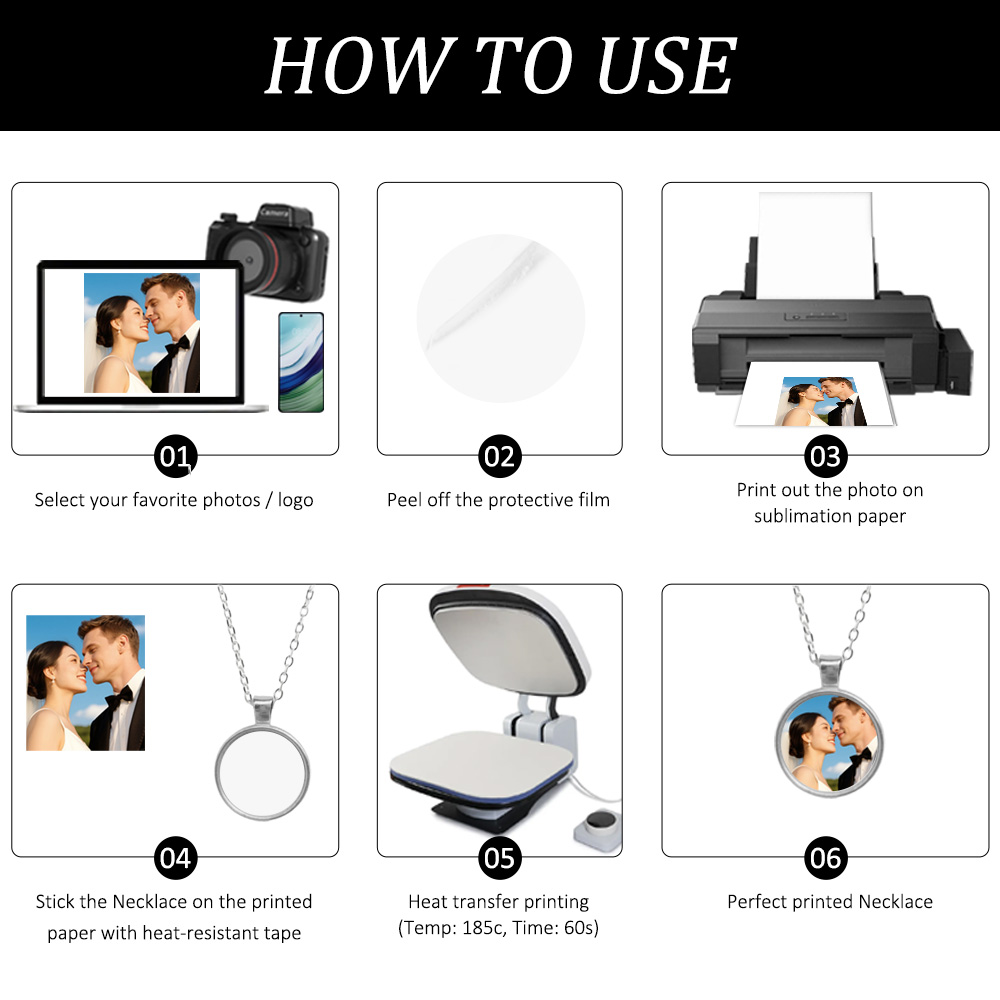 HOW TO USE

Camera

01
Select your favorite photos / logo

02
Peel off the protective film

03
Print out the photo on sublimation paper

04
Stick the Necklace on the printed paper with heat-resistant tape

05
Heat transfer printing (Temp: 185c, Time: 60s)

06
Perfect printed Necklace