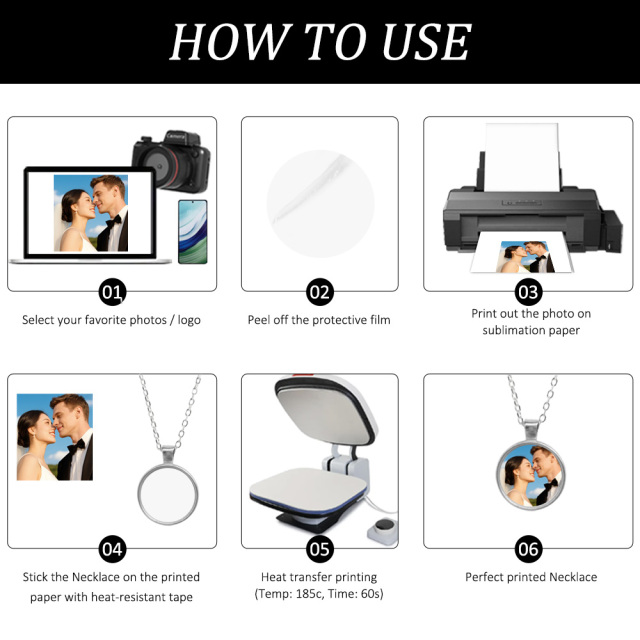 HOW TO USE

Camera

01
Select your favorite photos / logo

02
Peel off the protective film

03
Print out the photo on sublimation paper

04
Stick the Necklace on the printed paper with heat-resistant tape

05
Heat transfer printing (Temp: 185c, Time: 60s)

06
Perfect printed Necklace