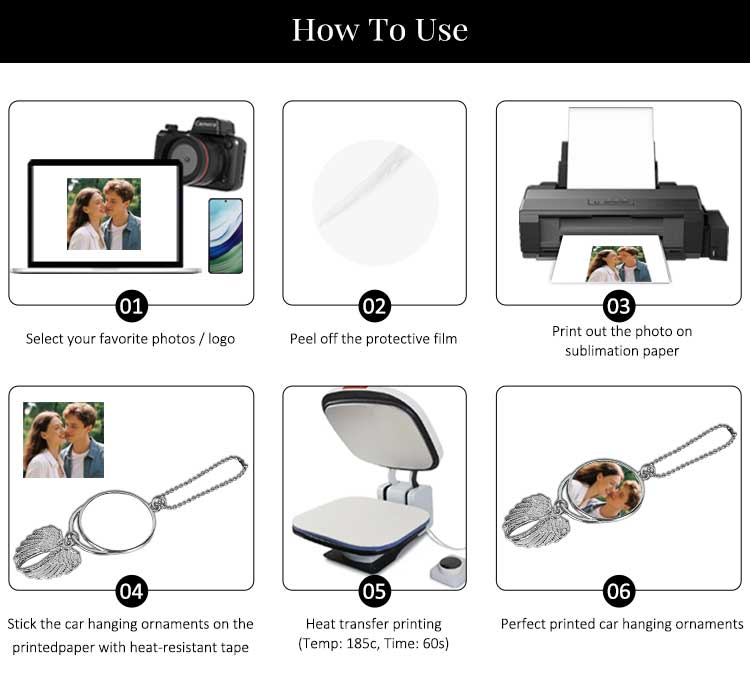 How To Use

Camera

01

Select your favorite photos / logo

02

Peel off the protective film

03

Print out the photo on sublimation paper

04

Stick the car hanging ornaments on the printedpaper with heat-resistant tape

05

Heat transfer printing (Temp: 185c, Time: 60s)

06

Perfect printed car hanging ornaments