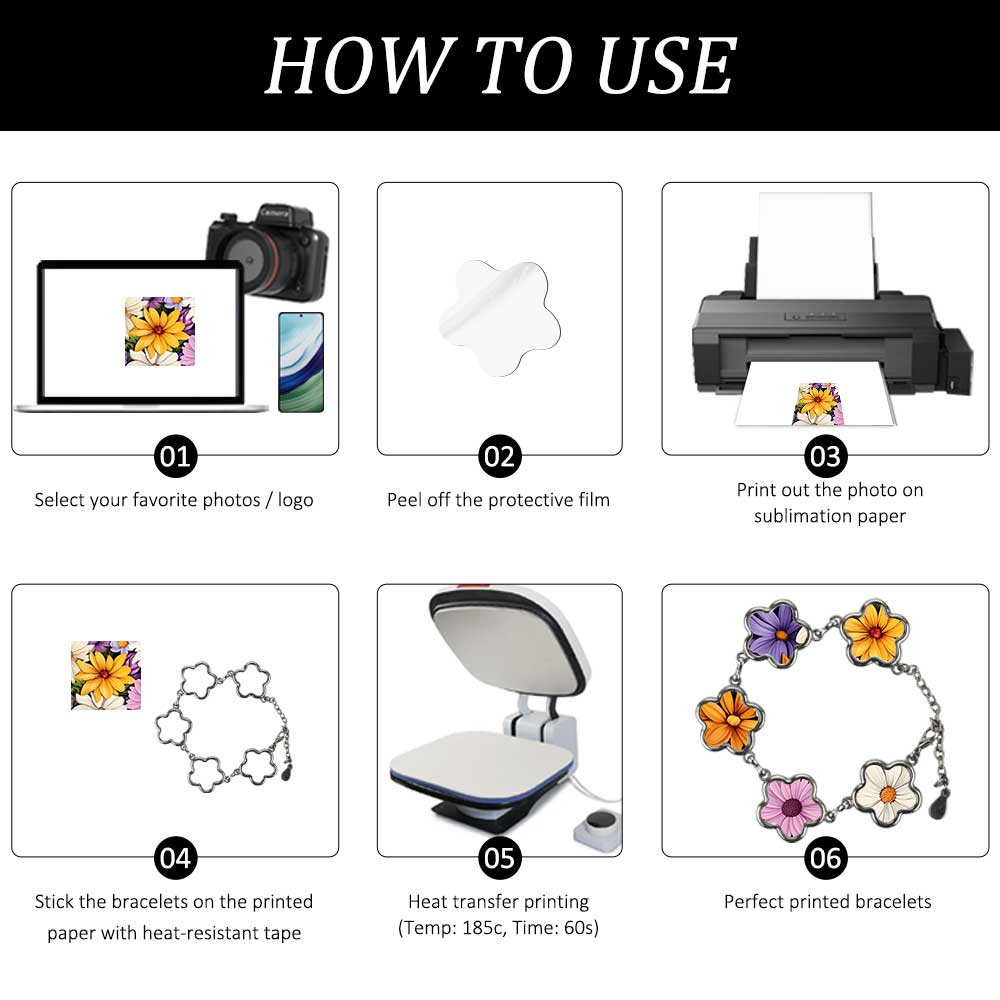 HOW TO USE

Camera

01
Select your favorite photos / logo

02
Peel off the protective film

03
Print out the photo on sublimation paper

04
Stick the bracelets on the printed paper with heat-resistant tape

05
Heat transfer printing (Temp: 185c, Time: 60s)

06
Perfect printed bracelets