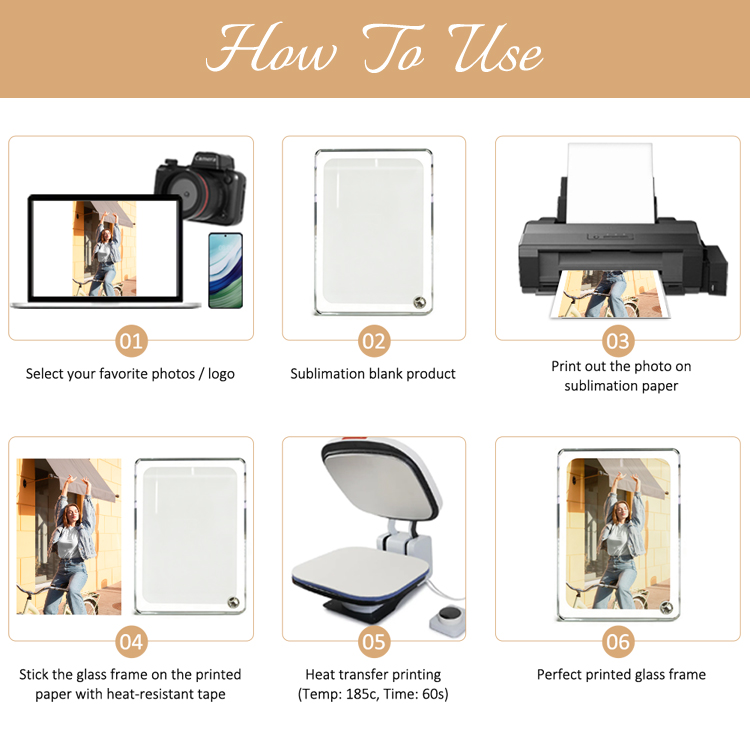 How To Use

Camera

01

Select your favorite photos / logo

02

Sublimation blank product

03

Print out the photo on sublimation paper

04

Stick the glass frame on the printed paper with heat-resistant tape

05

Heat transfer printing (Temp: 185c, Time: 60s)

06

Perfect printed glass frame