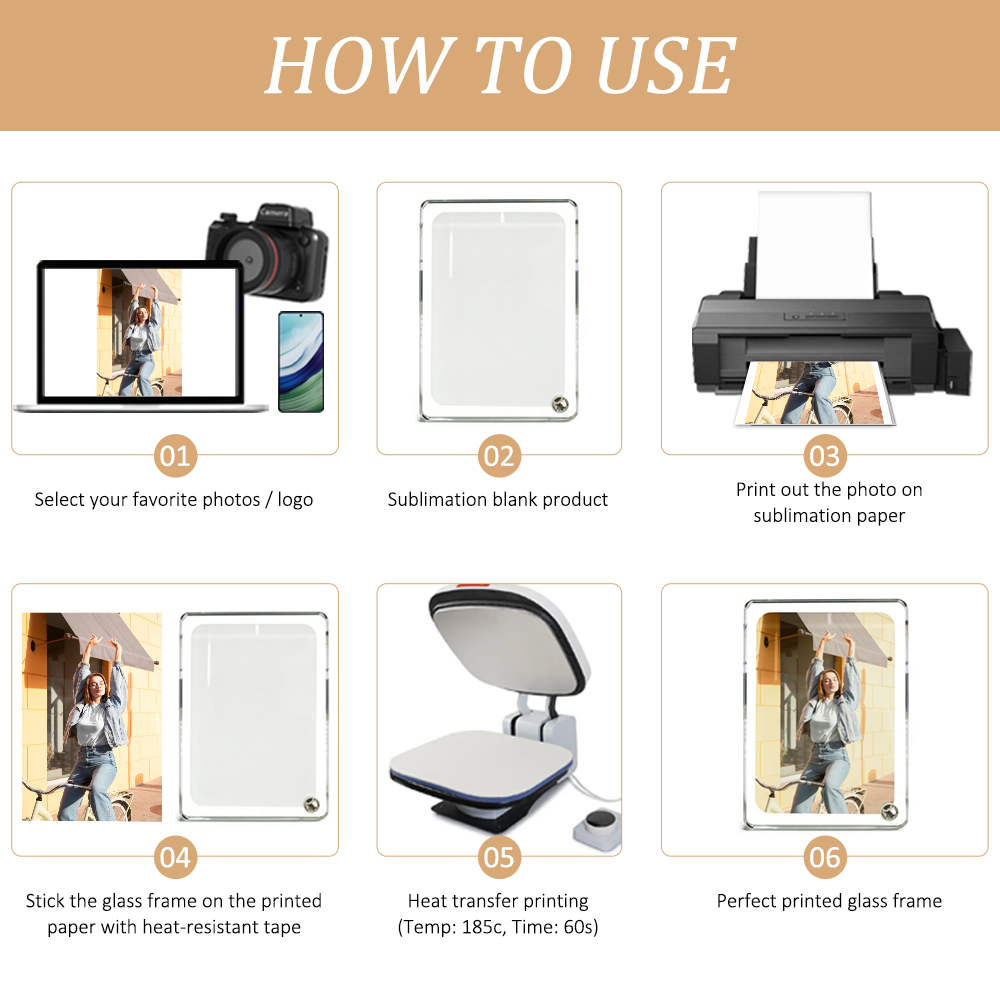 HOW TO USE

Camera

01

Select your favorite photos / logo

02

Sublimation blank product

03

Print out the photo on sublimation paper

04

Stick the glass frame on the printed paper with heat-resistant tape

05

Heat transfer printing (Temp: 185c, Time: 60s)

06

Perfect printed glass frame