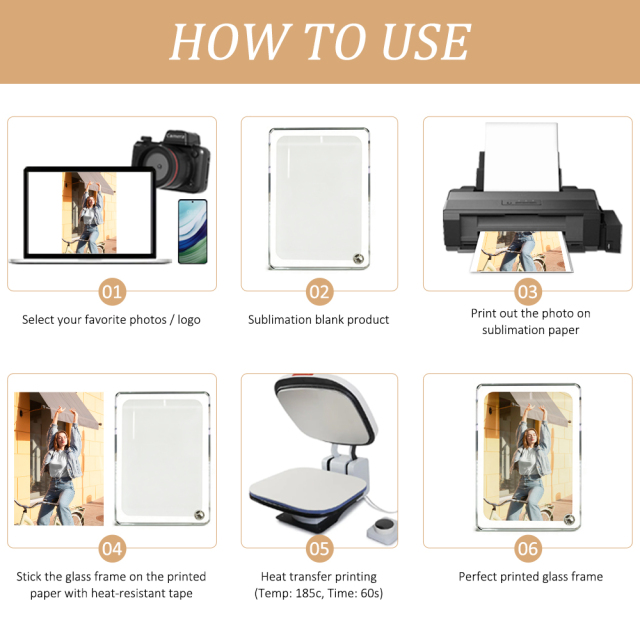 HOW TO USE

Camera

01
Select your favorite photos / logo

02
Sublimation blank product

03
Print out the photo on sublimation paper

04
Stick the glass frame on the printed paper with heat-resistant tape

05
Heat transfer printing (Temp: 185c, Time: 60s)

06
Perfect printed glass frame