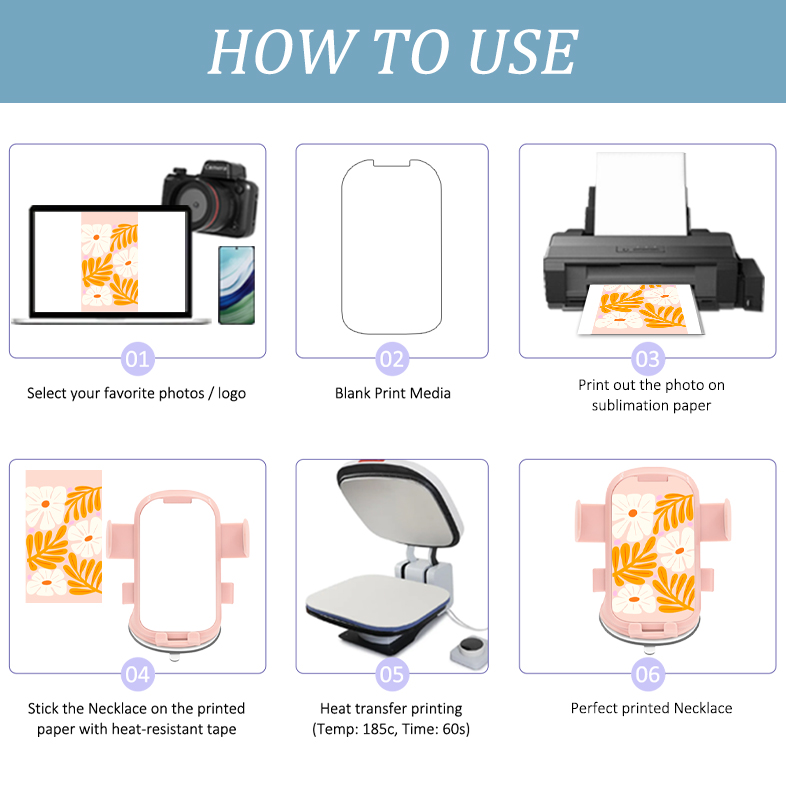 HOW TO USE

Camera

01

Select your favorite photos / logo

02

Blank Print Media

03

Print out the photo on sublimation paper

04

Stick the Necklace on the printed paper with heat-resistant tape

05

Heat transfer printing (Temp: 185c, Time: 60s)

06

Perfect printed Necklace