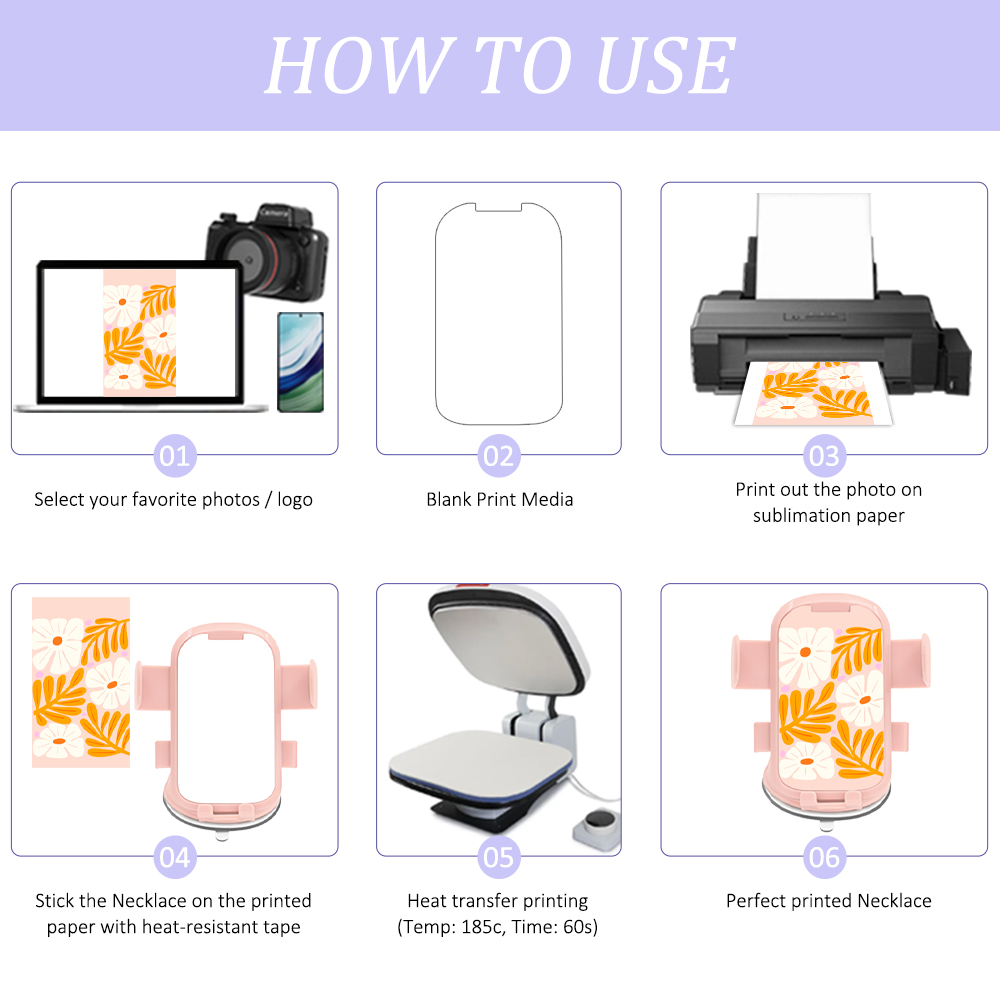 HOW TO USE

Camera

01
Select your favorite photos / logo

02
Blank Print Media

03
Print out the photo on sublimation paper

04
Stick the Necklace on the printed paper with heat-resistant tape

05
Heat transfer printing (Temp: 185c, Time: 60s)

06
Perfect printed Necklace