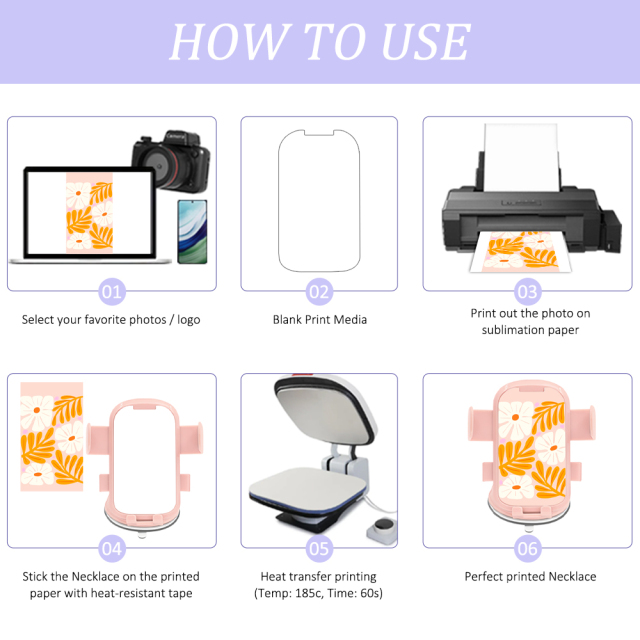 HOW TO USE

Camera

01

Select your favorite photos / logo

02

Blank Print Media

03

Print out the photo on sublimation paper

04

Stick the Necklace on the printed paper with heat-resistant tape

05

Heat transfer printing (Temp: 185c, Time: 60s)

06

Perfect printed Necklace