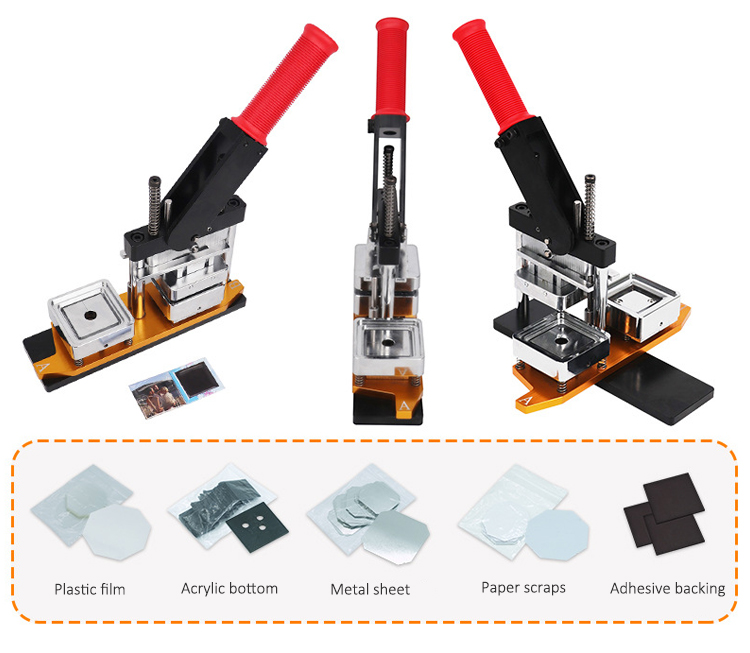 A

A

A

Plastic film

Acrylic bottom

Metal sheet

Paper scraps

Adhesive backing