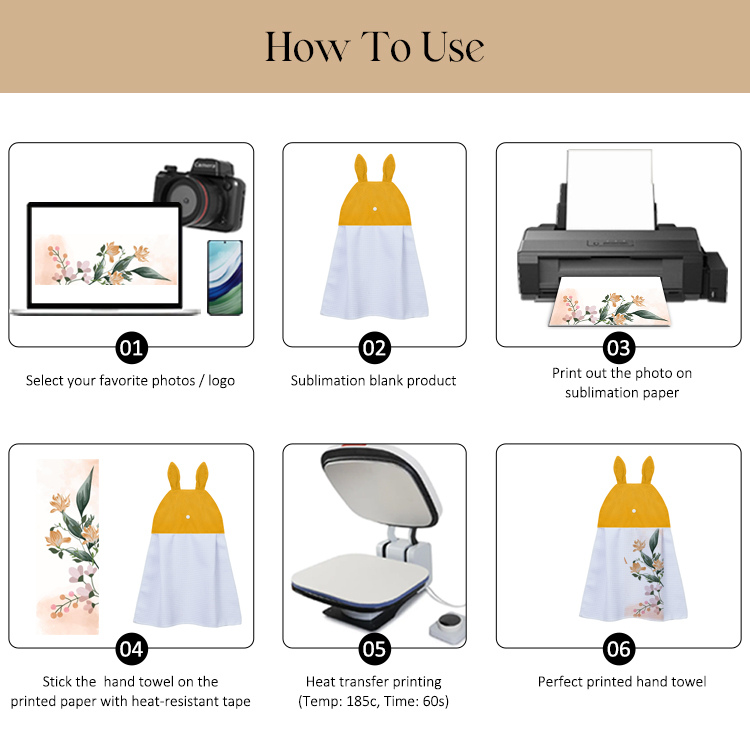 How To Use

Camera

01

Select your favorite photos / logo

02

Sublimation blank product

03

Print out the photo on sublimation paper

04

Stick the hand towel on the printed paper with heat-resistant tape

05

Heat transfer printing (Temp: 185c, Time: 60s)

06

Perfect printed hand towel