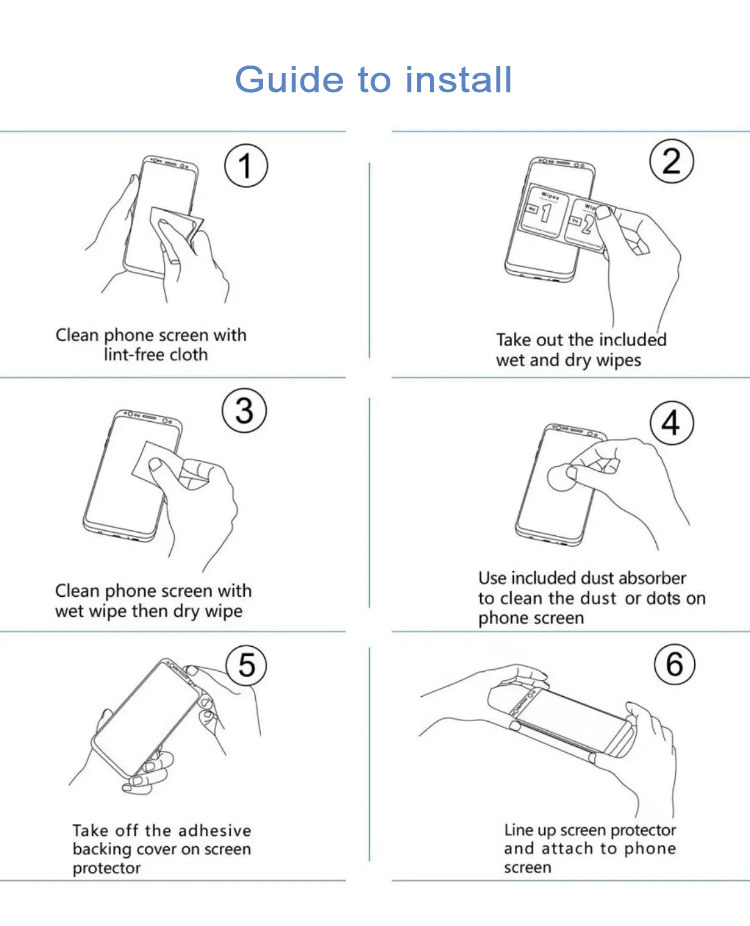 Guide to install

1

Clean phone screen with lint-free cloth

2

Wipes 1

Wipes 2

Take out the included wet and dry wipes

3

Clean phone screen with wet wipe then dry wipe

4

Use included dust absorber to clean the dust or dots on phone screen

5

Take off the adhesive backing cover on screen protector

6

Line up screen protector and attach to phone screen