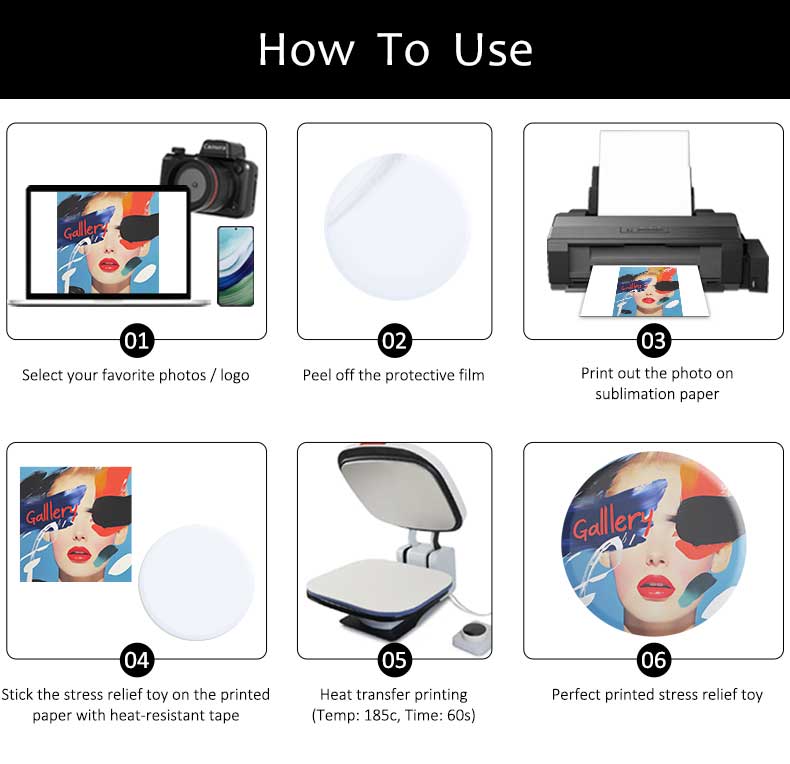 How To Use

Camera

Gallery

01

Select your favorite photos / logo

02

Peel off the protective film

Gallery

03

Print out the photo on sublimation paper

Gallery

04

Stick the stress relief toy on the printed paper with heat-resistant tape

05

Heat transfer printing (Temp: 185c, Time: 60s)

Gallery

06

Perfect printed stress relief toy