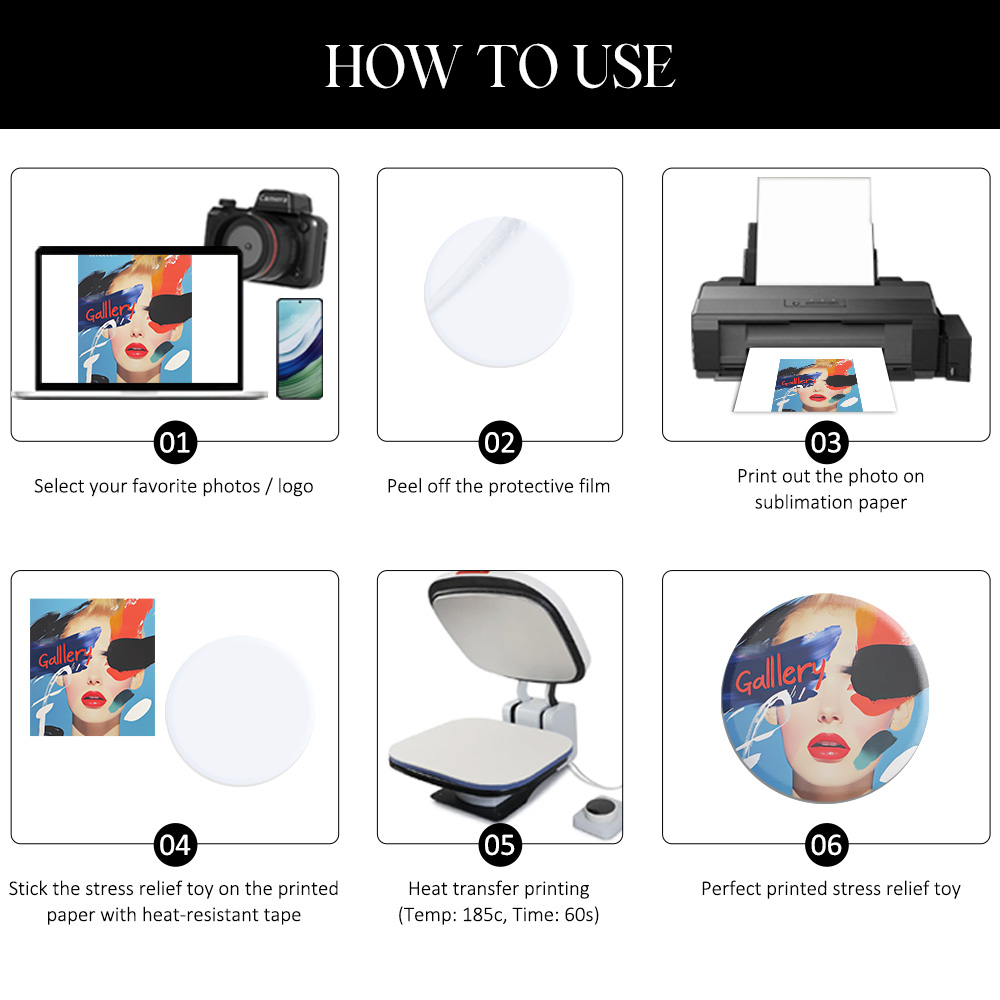 HOW TO USE

Camera

Gallery

01

Select your favorite photos / logo

02

Peel off the protective film

Gallery

03

Print out the photo on sublimation paper

Gallery

04

Stick the stress relief toy on the printed paper with heat-resistant tape

05

Heat transfer printing (Temp: 185c, Time: 60s)

Gallery

06

Perfect printed stress relief toy