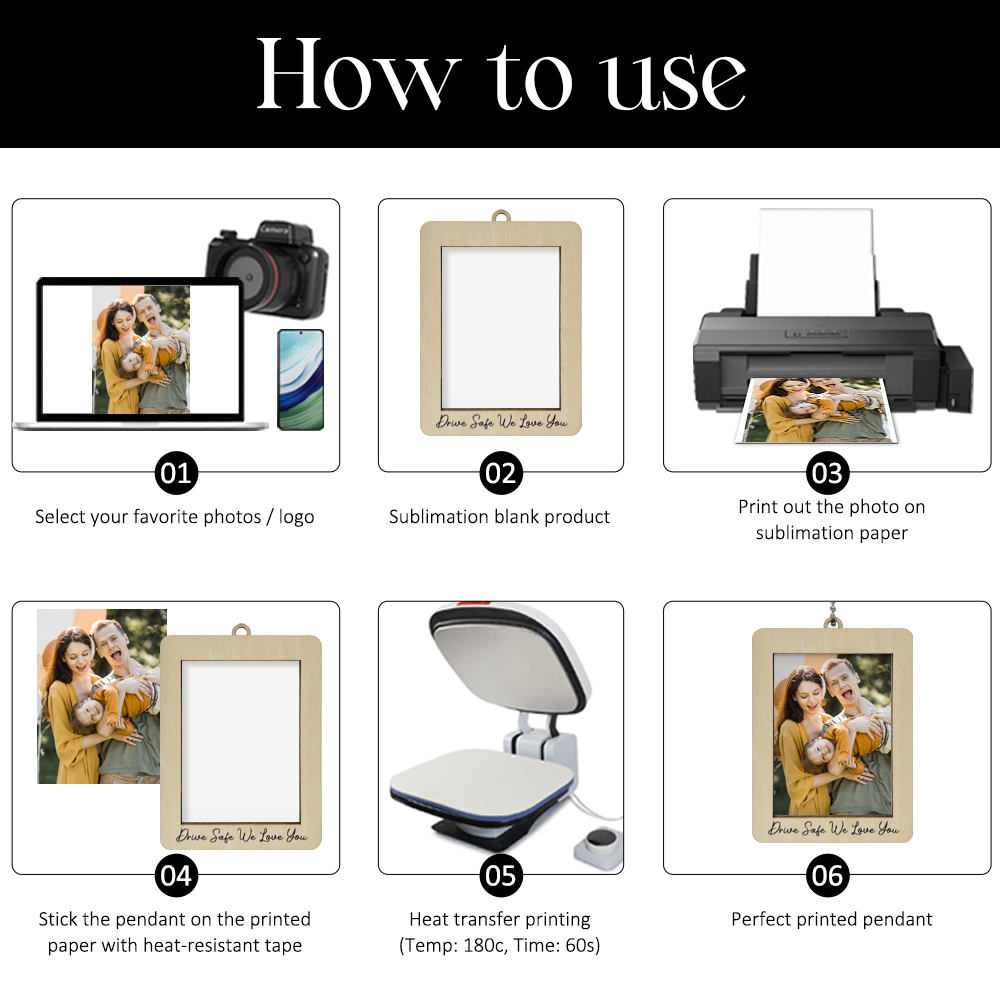 How to use

Camera

Drive Safe We Love You

01
Select your favorite photos / logo

02
Sublimation blank product

03
Print out the photo on sublimation paper

Drive Safe We Love You

04
Stick the pendant on the printed paper with heat-resistant tape

05
Heat transfer printing (Temp: 180c, Time: 60s)

Drive Safe We Love You

06
Perfect printed pendant