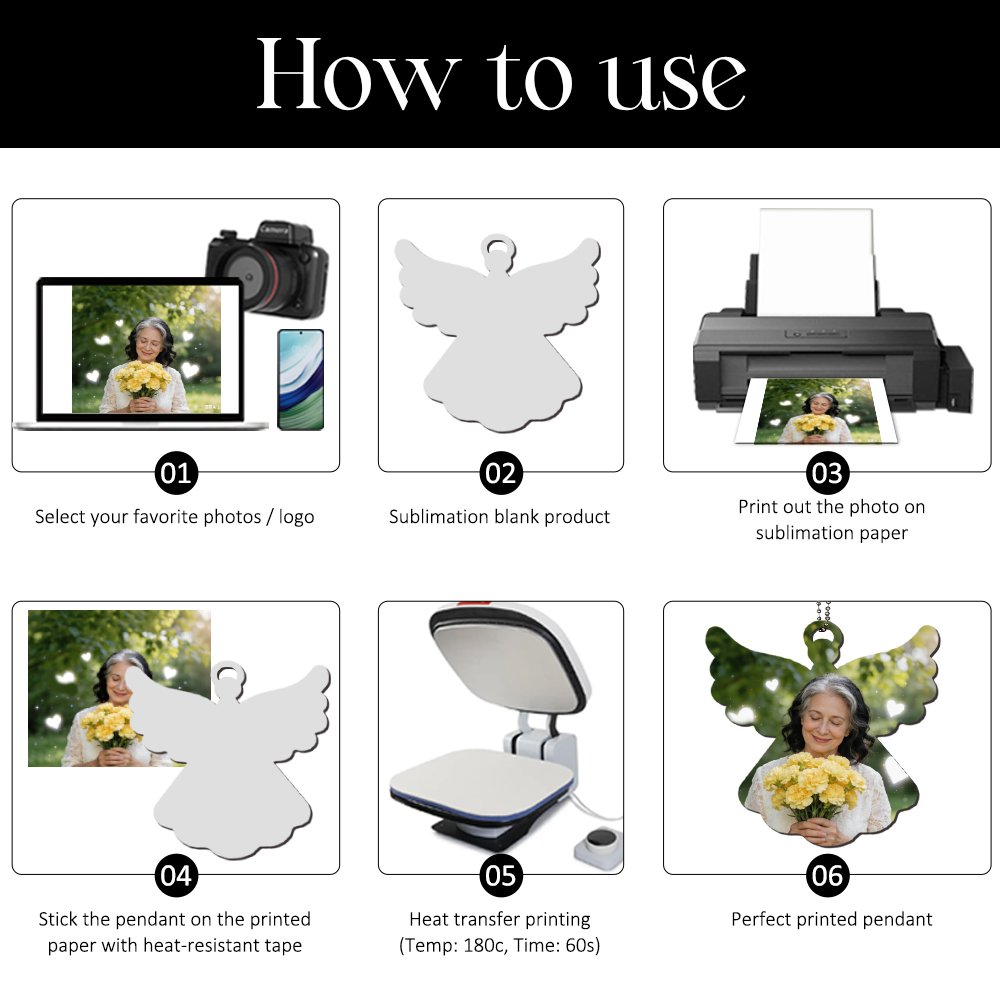 How to use

Camera

01
Select your favorite photos / logo

02
Sublimation blank product

03
Print out the photo on sublimation paper

04
Stick the pendant on the printed paper with heat-resistant tape

05
Heat transfer printing (Temp: 180c, Time: 60s)

06
Perfect printed pendant