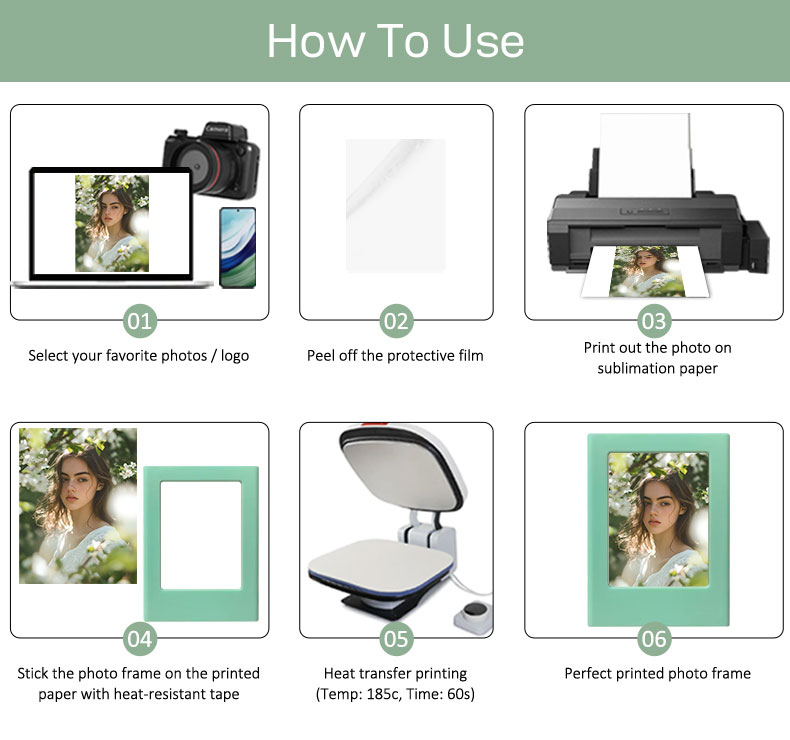 How To Use

Camera

01

Select your favorite photos / logo

02

Peel off the protective film

03

Print out the photo on sublimation paper

04

Stick the photo frame on the printed paper with heat-resistant tape

05

Heat transfer printing (Temp: 185c, Time: 60s)

06

Perfect printed photo frame