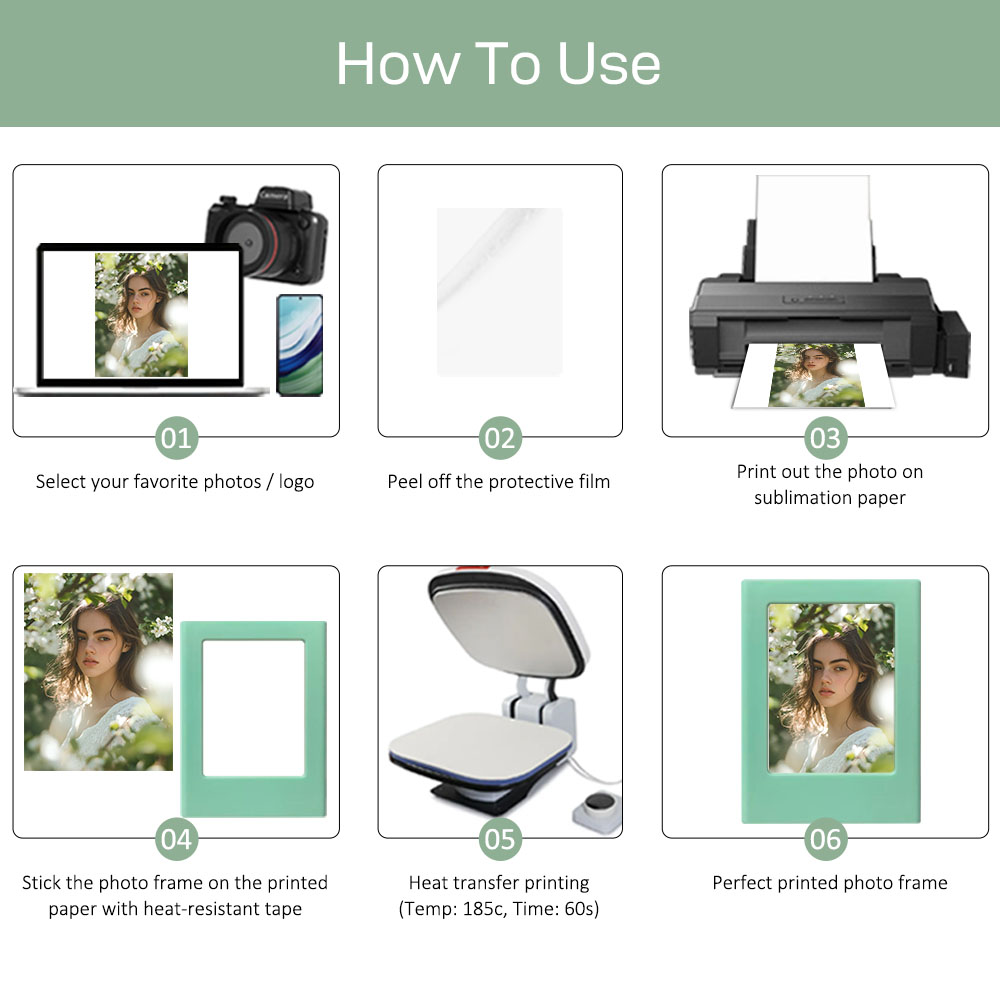 How To Use

Camera

01

Select your favorite photos / logo

02

Peel off the protective film

03

Print out the photo on sublimation paper

04

Stick the photo frame on the printed paper with heat-resistant tape

05

Heat transfer printing (Temp: 185c, Time: 60s)

06

Perfect printed photo frame