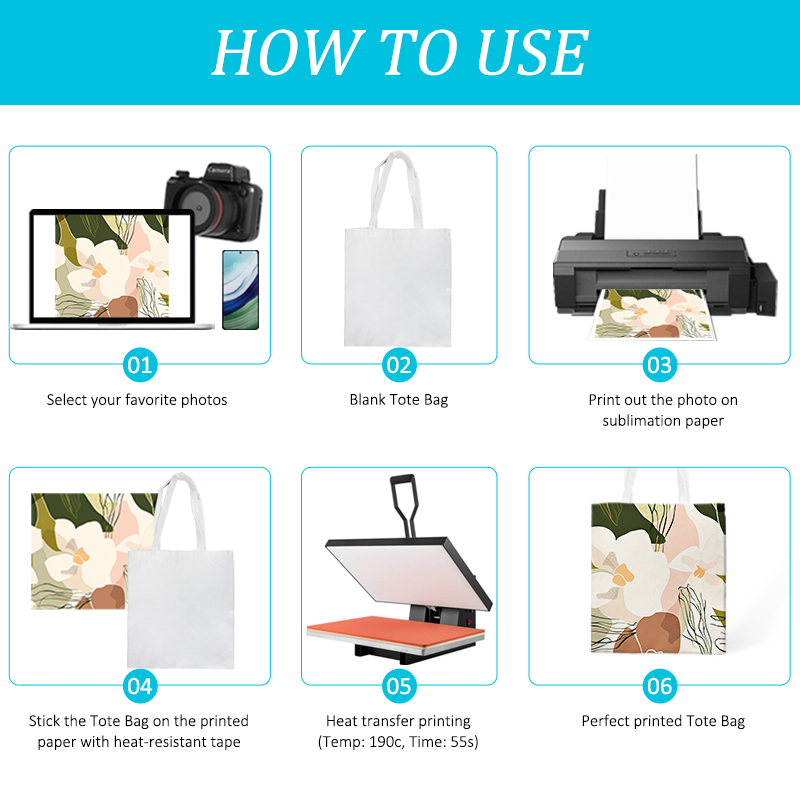 HOW TO USE

Camera

01
Select your favorite photos

02
Blank Tote Bag

03
Print out the photo on sublimation paper

04
Stick the Tote Bag on the printed paper with heat-resistant tape

05
Heat transfer printing (Temp: 190c, Time: 55s)

06
Perfect printed Tote Bag