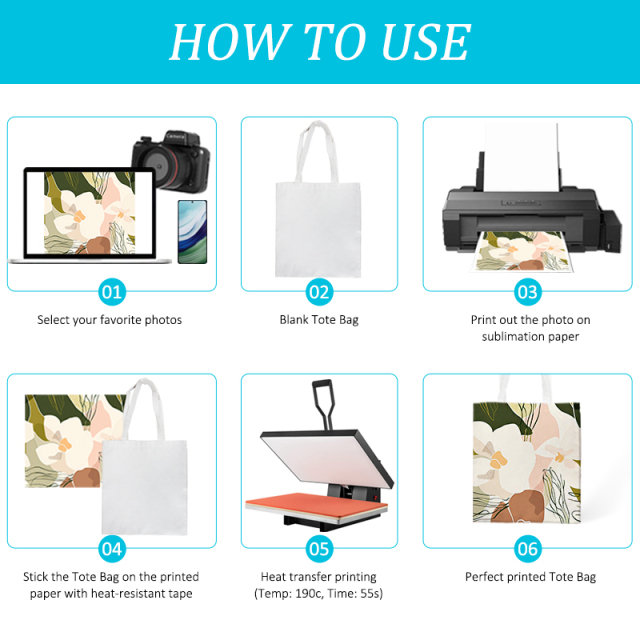 HOW TO USE

Camera

01

Select your favorite photos

02

Blank Tote Bag

03

Print out the photo on sublimation paper

04

Stick the Tote Bag on the printed paper with heat-resistant tape

05

Heat transfer printing (Temp: 190c, Time: 55s)

06

Perfect printed Tote Bag