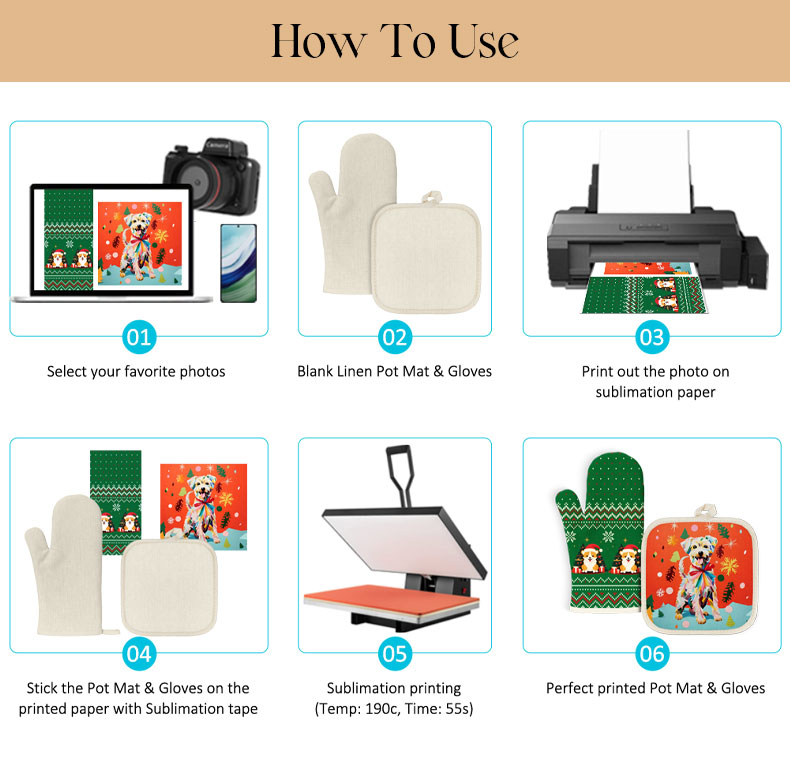 How To Use

Camera

01

Select your favorite photos

02

Blank Linen Pot Mat & Gloves

03

Print out the photo on sublimation paper

04

Stick the Pot Mat & Gloves on the printed paper with Sublimation tape

05

Sublimation printing (Temp: 190c, Time: 55s)

06

Perfect printed Pot Mat & Gloves