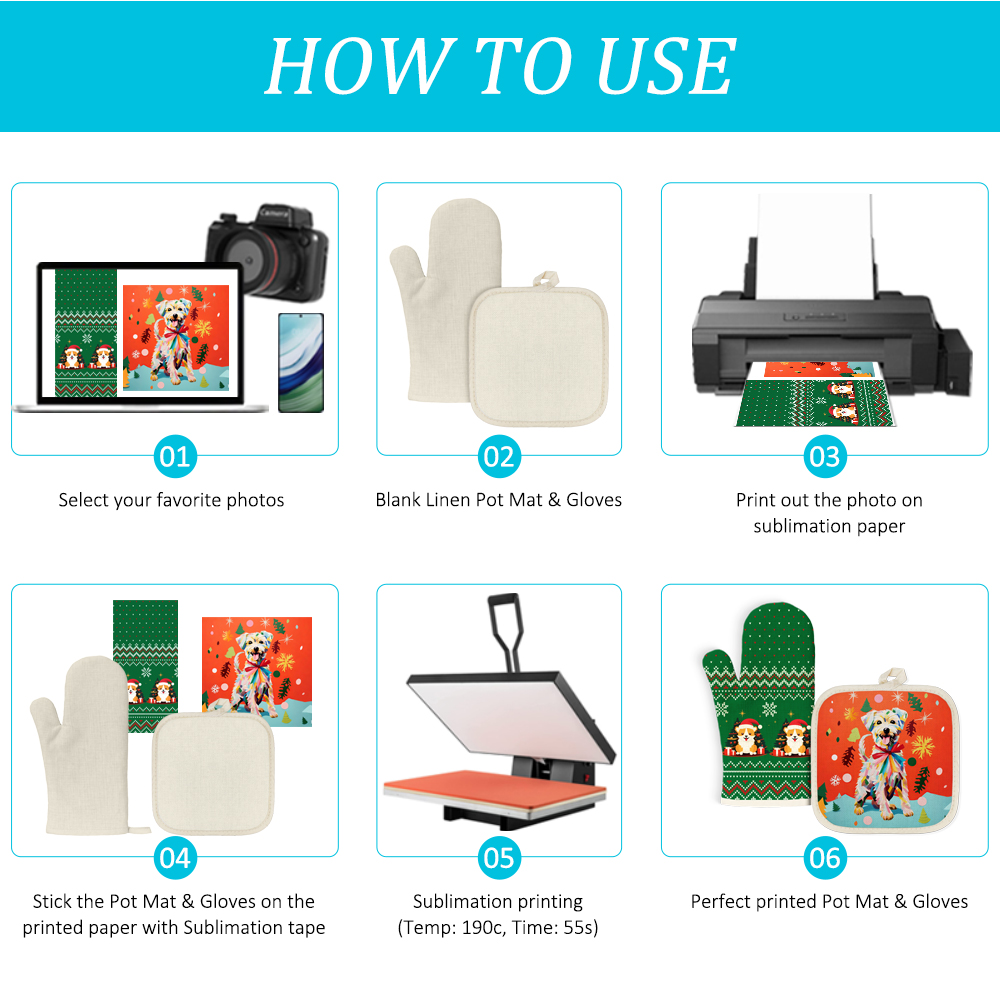 HOW TO USE

Camera

01
Select your favorite photos

02
Blank Linen Pot Mat & Gloves

03
Print out the photo on sublimation paper

04
Stick the Pot Mat & Gloves on the printed paper with Sublimation tape

05
Sublimation printing (Temp: 190c, Time: 55s)

06
Perfect printed Pot Mat & Gloves