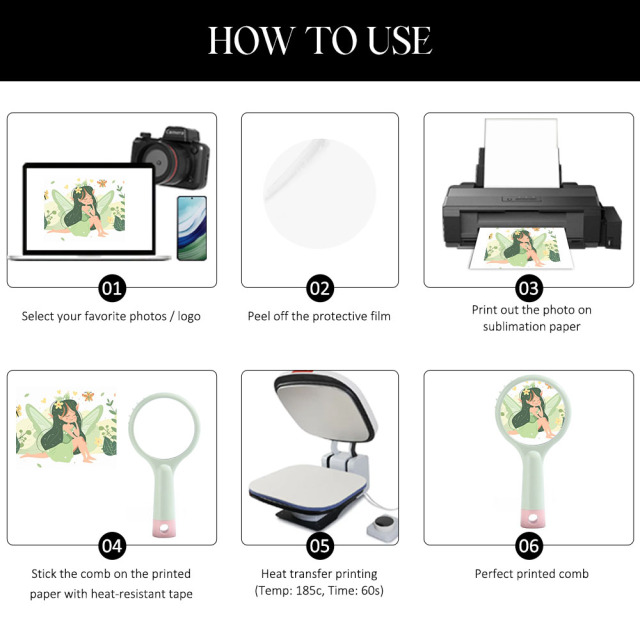 HOW TO USE

Camera

01
Select your favorite photos / logo

02
Peel off the protective film

03
Print out the photo on sublimation paper

04
Stick the comb on the printed paper with heat-resistant tape

05
Heat transfer printing (Temp: 185c, Time: 60s)

06
Perfect printed comb