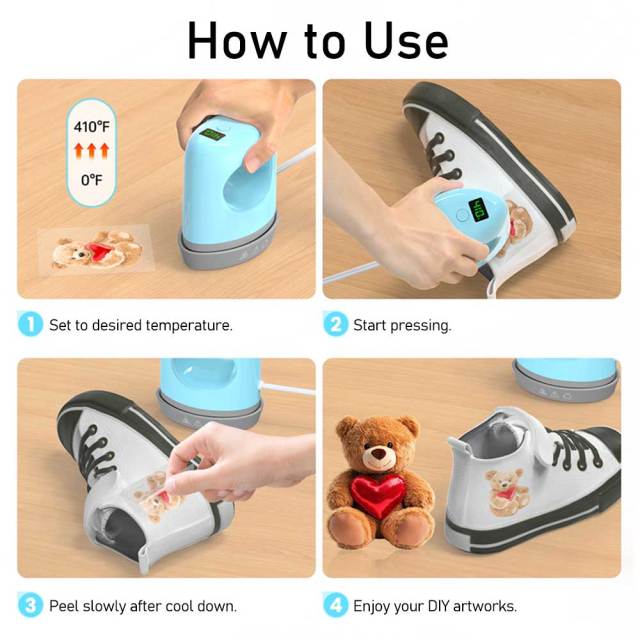 How to Use

410°F

0°F

410

410

1 Set to desired temperature.

2 Start pressing.

3 Peel slowly after cool down.

4 Enjoy your DIY artworks.