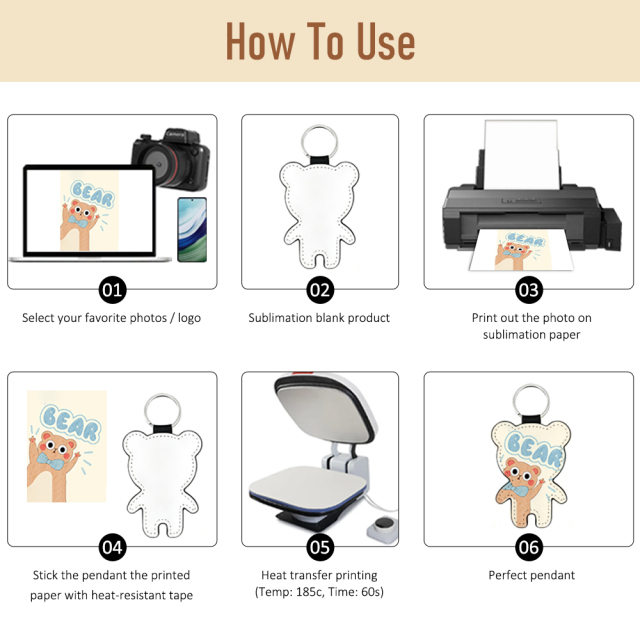 How To Use

Camera

BEAR

01

Select your favorite photos / logo

02

Sublimation blank product

BEAR

03

Print out the photo on sublimation paper

BEAR

04

Stick the pendant the printed paper with heat-resistant tape

05

Heat transfer printing (Temp: 185c, Time: 60s)

BEAR

06

Perfect pendant