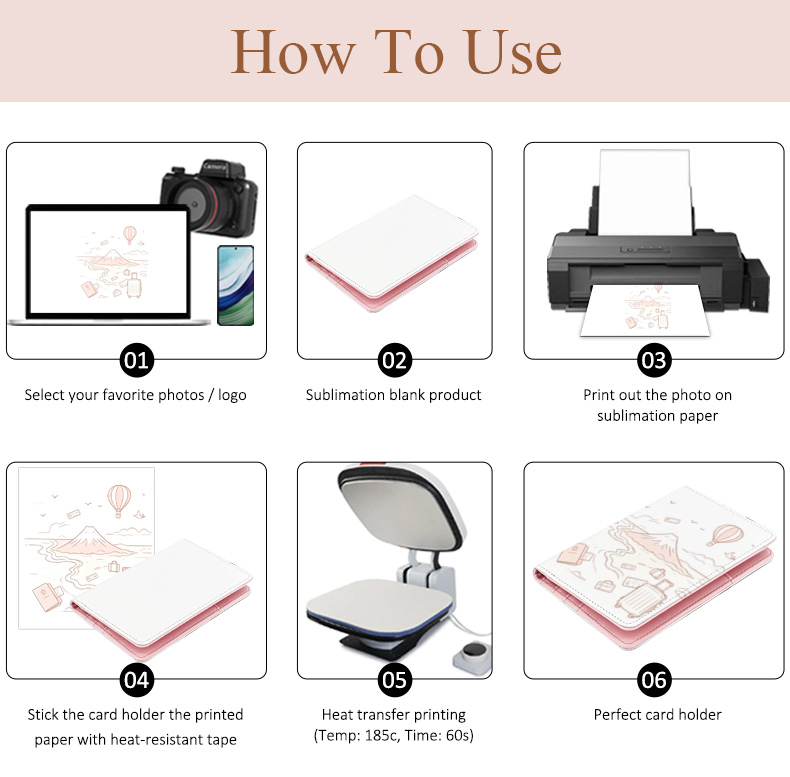 How To Use

Camera

01

Select your favorite photos / logo

02

Sublimation blank product

03

Print out the photo on sublimation paper

04

Stick the card holder the printed paper with heat-resistant tape

05

Heat transfer printing (Temp: 185c, Time: 60s)

06

Perfect card holder