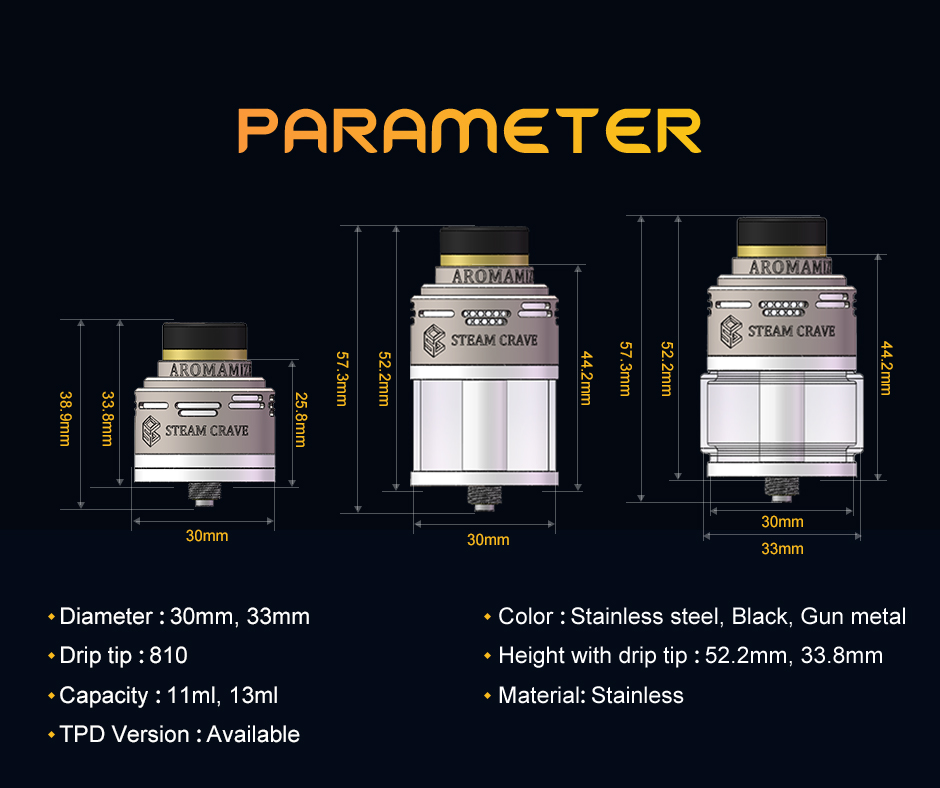 PARAMETER

38.9mm
33.8mm
AROMAMIZ
STEAM CRAVE
25.8mm
30mm

57.3mm
52.2mm
AROMAMIZ
STEAM CRAVE
44.2mm
30mm

57.3mm
52.2mm
AROMAMIZ
STEAM CRAVE
44.2mm
30mm
33mm

• Diameter : 30mm, 33mm
• Drip tip : 810
• Capacity : 11ml, 13ml
• TPD Version : Available

• Color : Stainless steel, Black, Gun metal
• Height with drip tip : 52.2mm, 33.8mm
• Material: Stainless