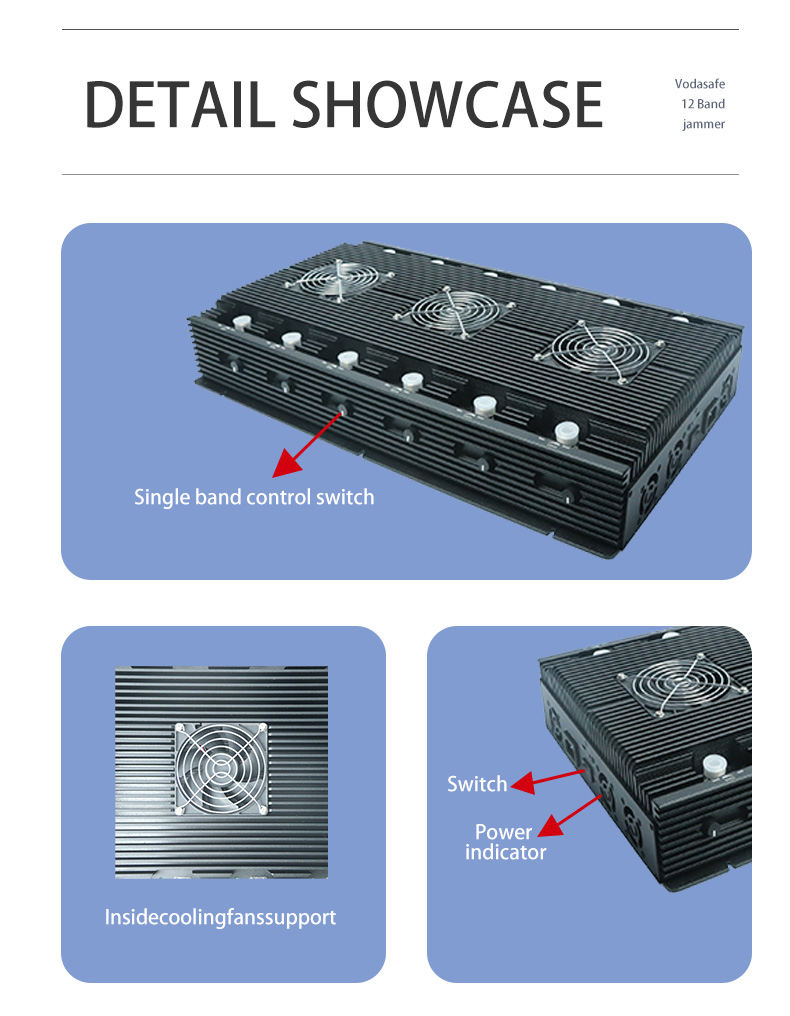 DETAIL SHOWCASE

Vodasafe
12 Band
jammer

Single band control switch

Insidecoolingfanssupport

Switch

Power
indicator