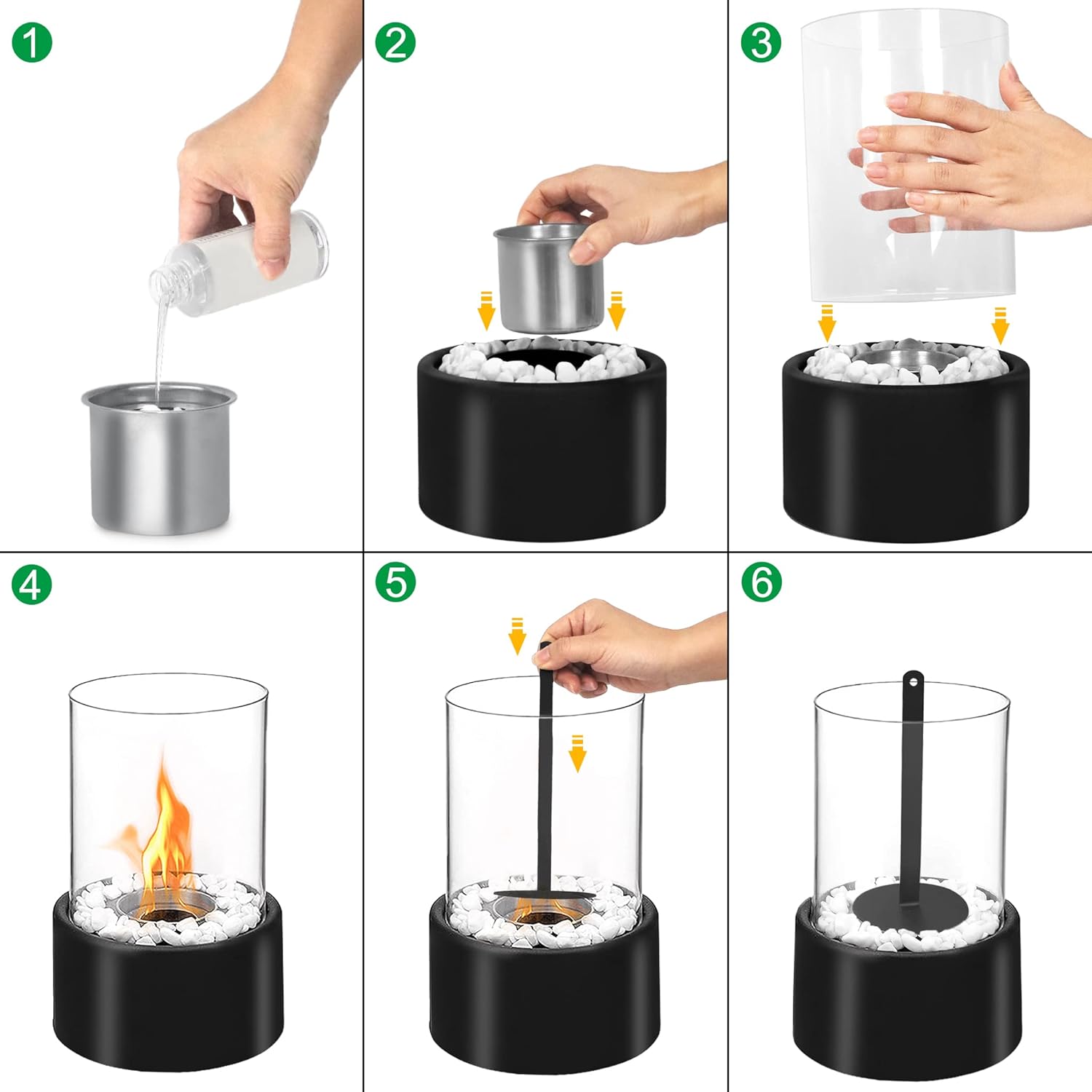 1

2

3

4

5

6