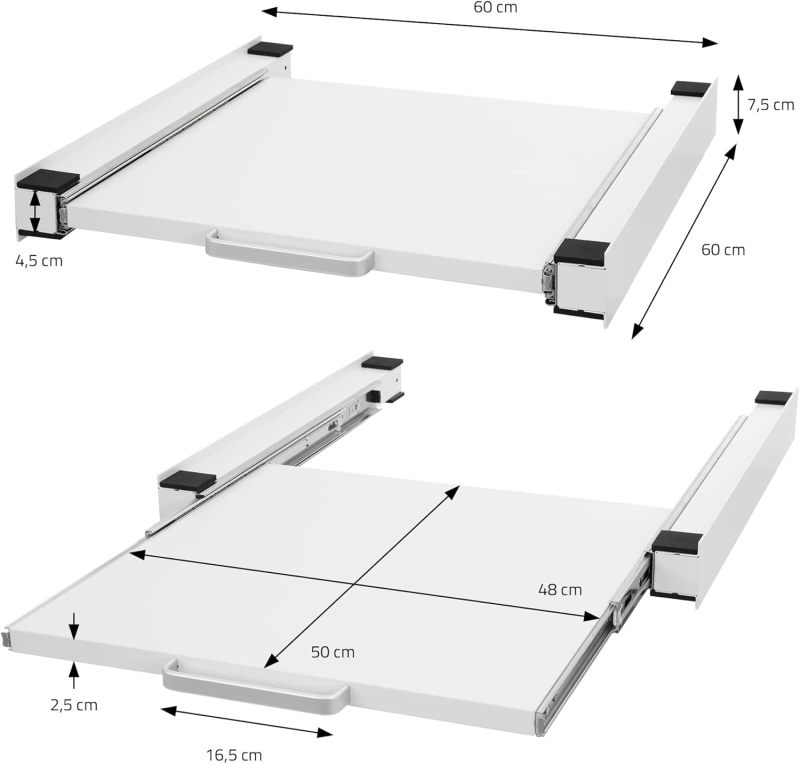 60 cm

7,5 cm

4,5 cm

60 cm

48 cm

50 cm

2,5 cm

16,5 cm