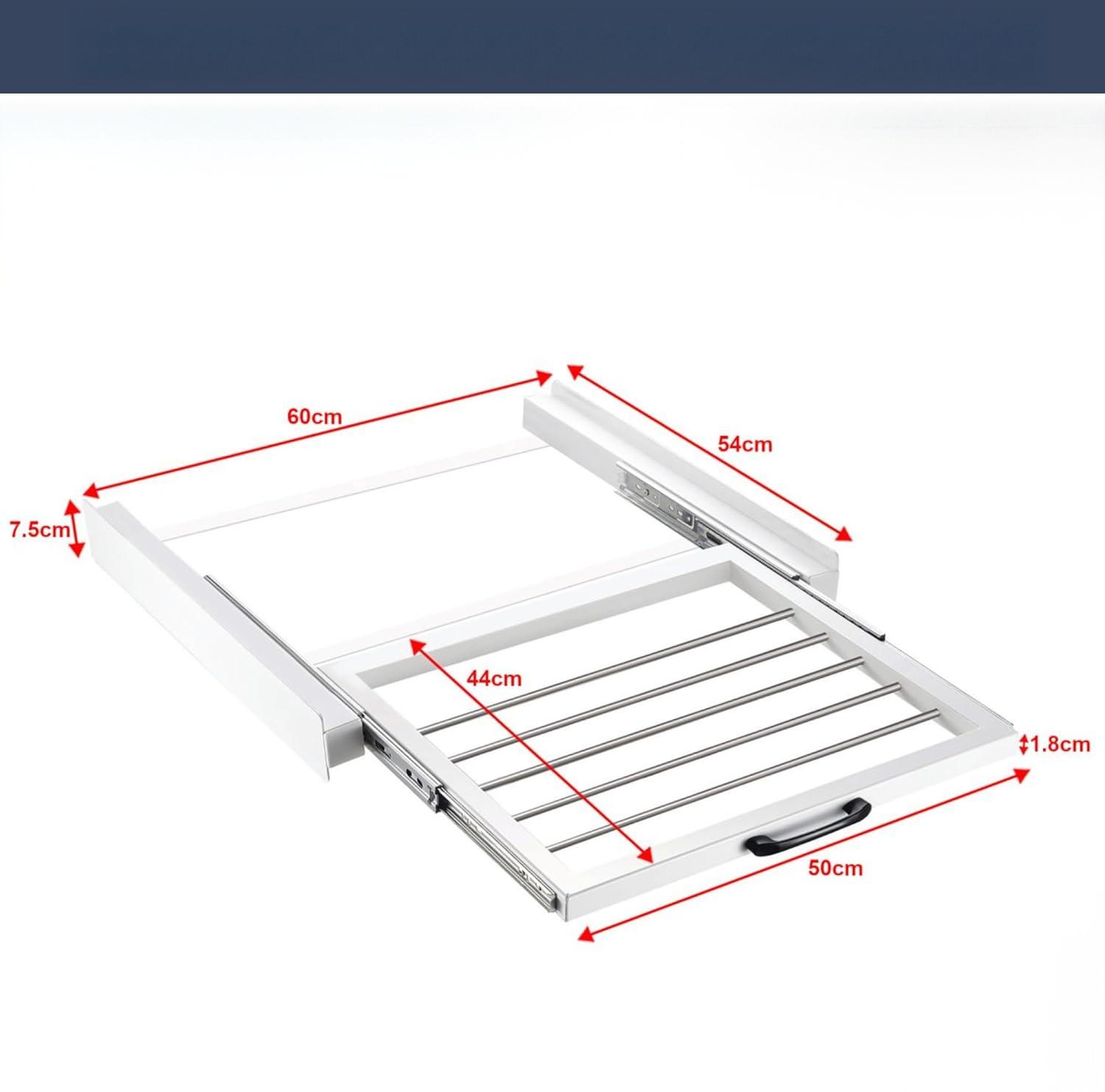 60cm
54cm
7.5cm
44cm
1.8cm
50cm