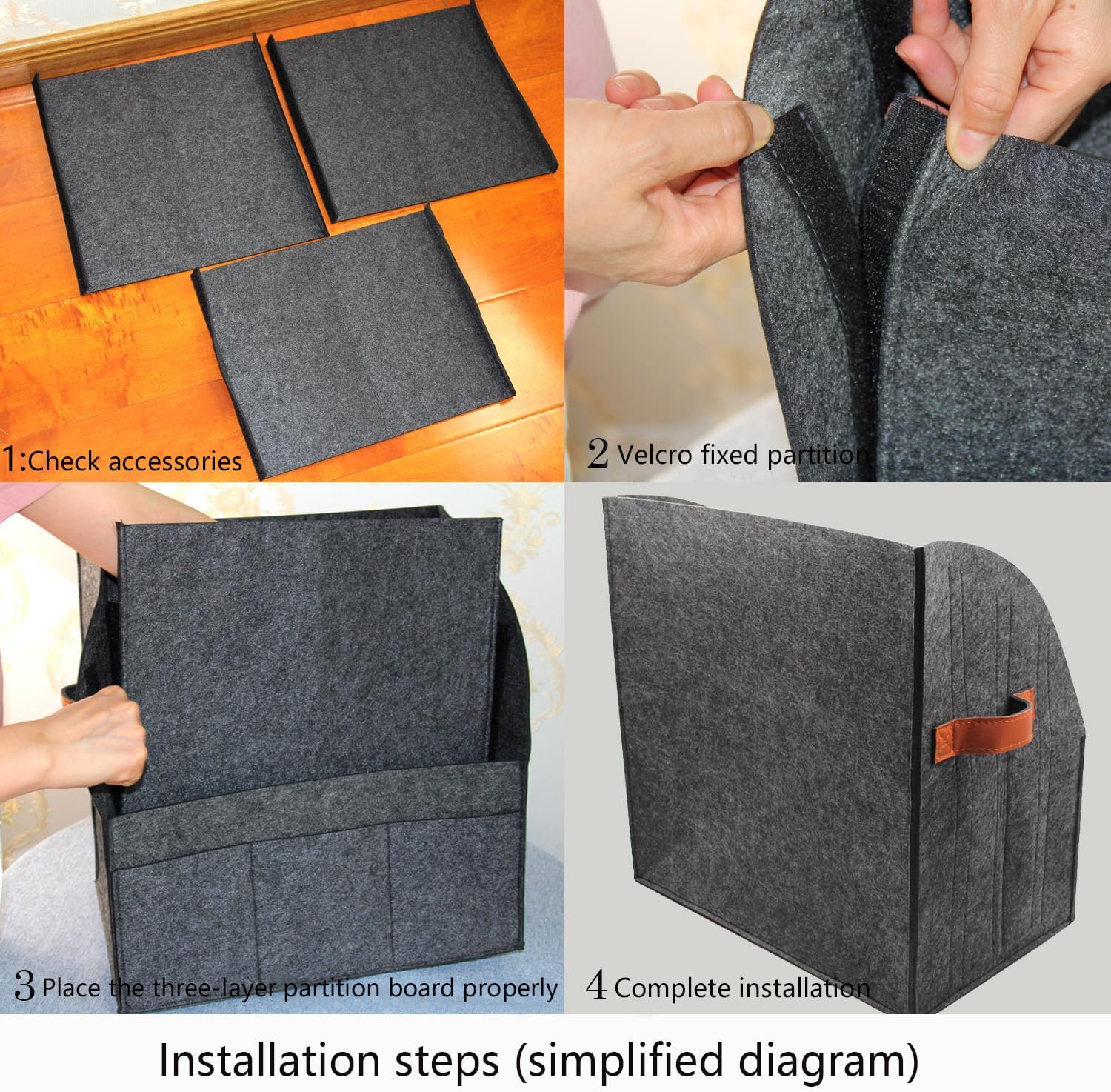 1:Check accessories

2 Velcro fixed partition

3 Place the three-layer partition board properly

4 Complete installation

Installation steps (simplified diagram)